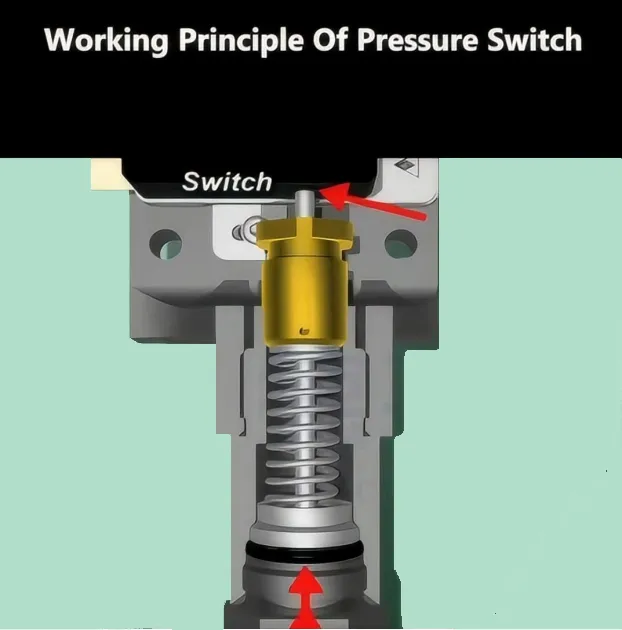 Working Principle Of Pressure Switch

Switch