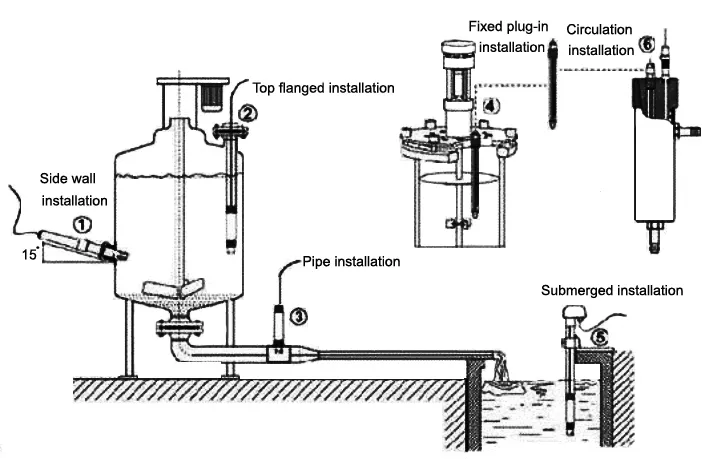 Fixed plug-in installation

Circulation installation

⑥

Top flanged installation

②

④

Side wall installation

①

15°

Pipe installation

③

Submerged installation

⑤