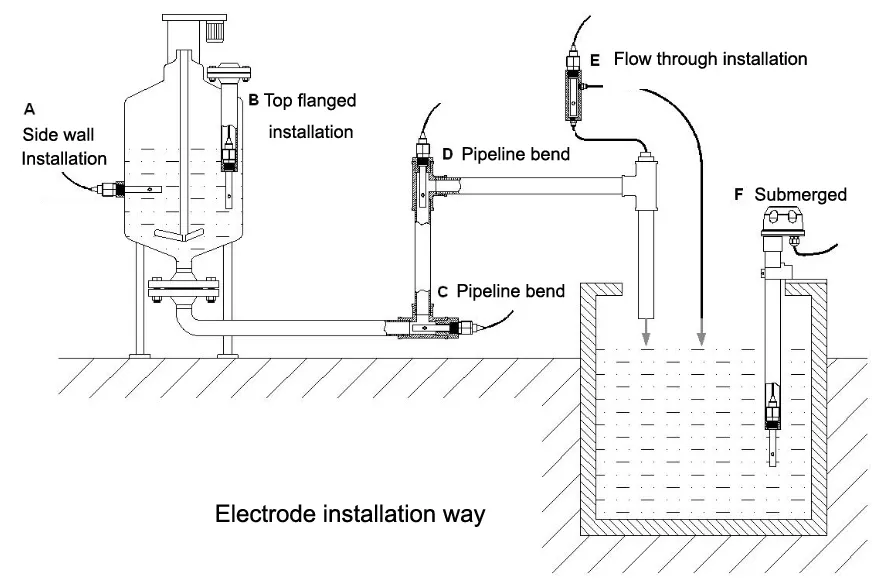 A
Side wall
Installation

B Top flanged
installation

E Flow through installation

D Pipeline bend

F Submerged

C Pipeline bend

Electrode installation way