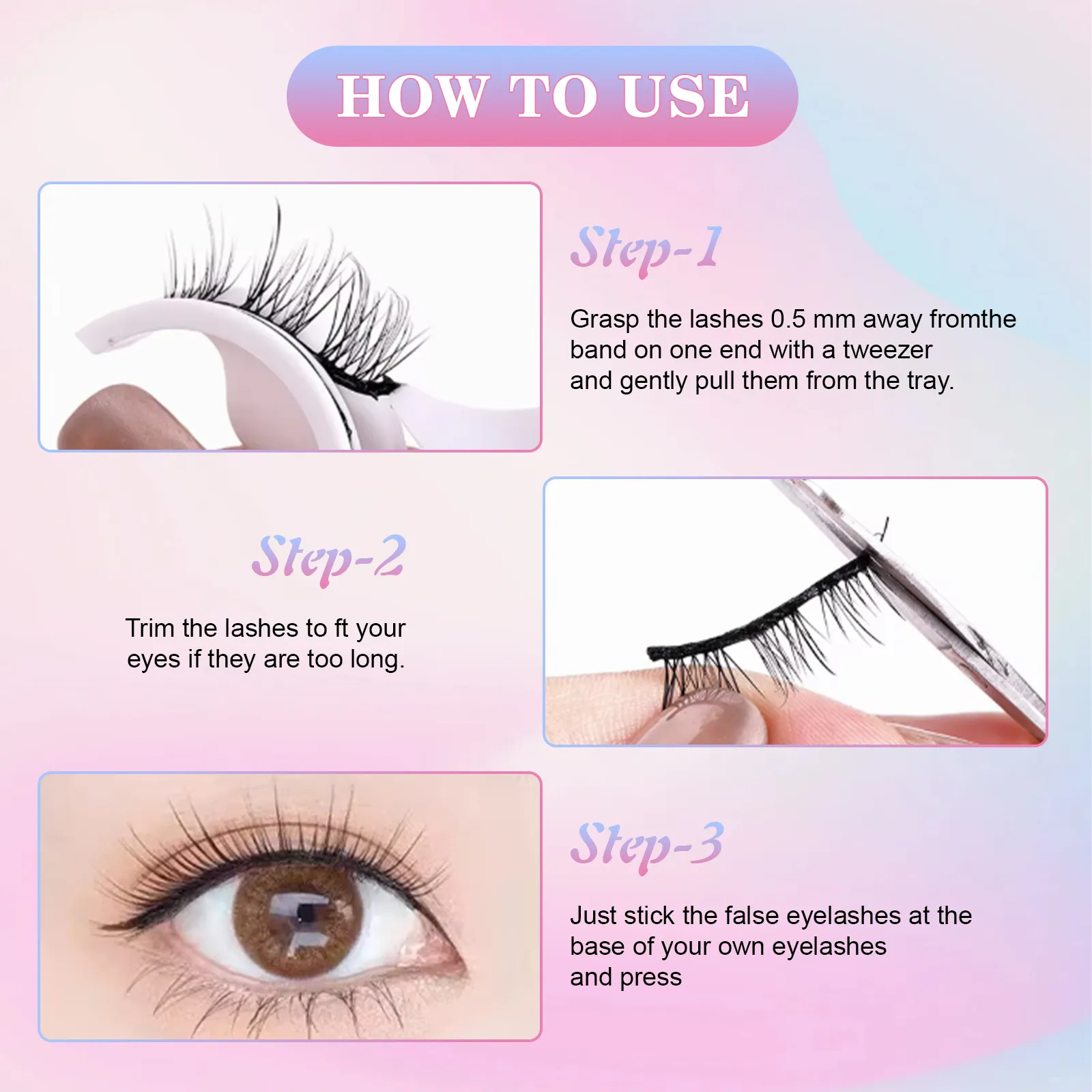 HOW TO USE

Step-1

Grasp the lashes 0.5 mm away fromthe band on one end with a tweezer and gently pull them from the tray.

Step-2

Trim the lashes to ft your eyes if they are too long.

Step-3

Just stick the false eyelashes at the base of your own eyelashes and press