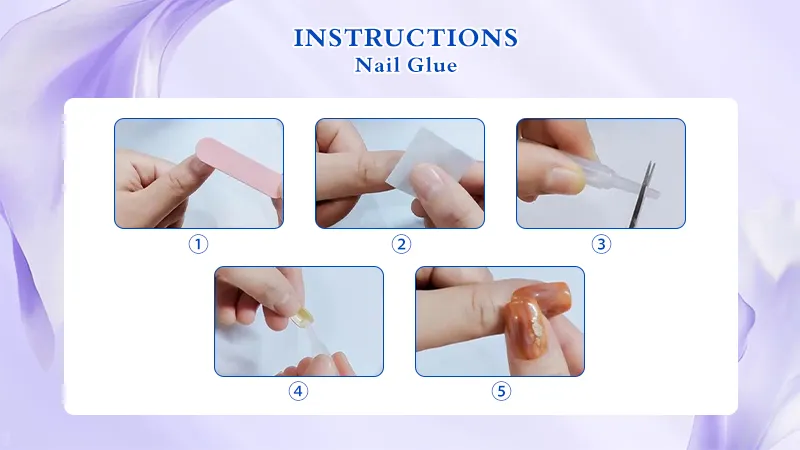 INSTRUCTIONS
Nail Glue

①

②

③

④

⑤