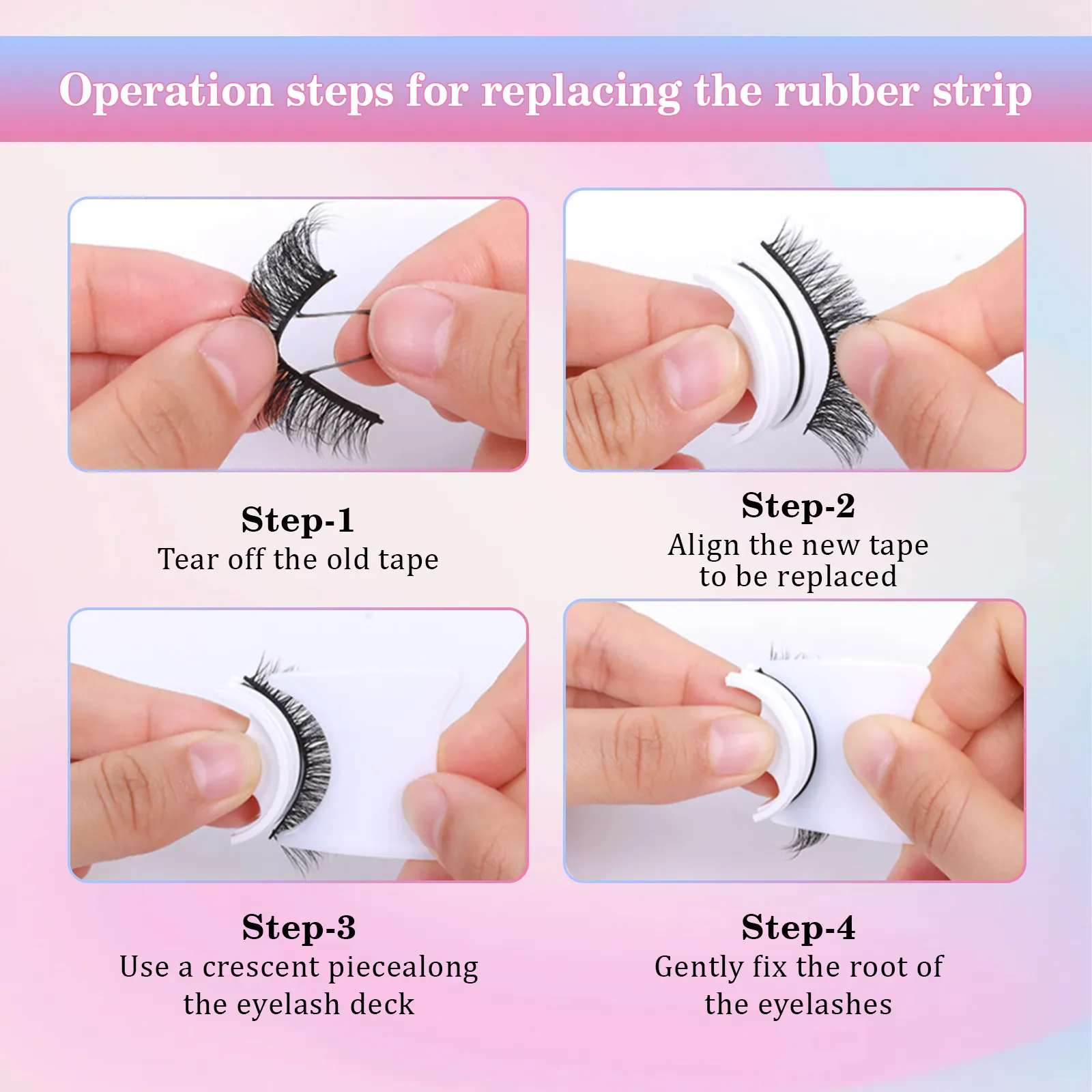 Operation steps for replacing the rubber strip

Step-1
Tear off the old tape

Step-2
Align the new tape to be replaced

Step-3
Use a crescent piecealong the eyelash deck

Step-4
Gently fix the root of the eyelashes