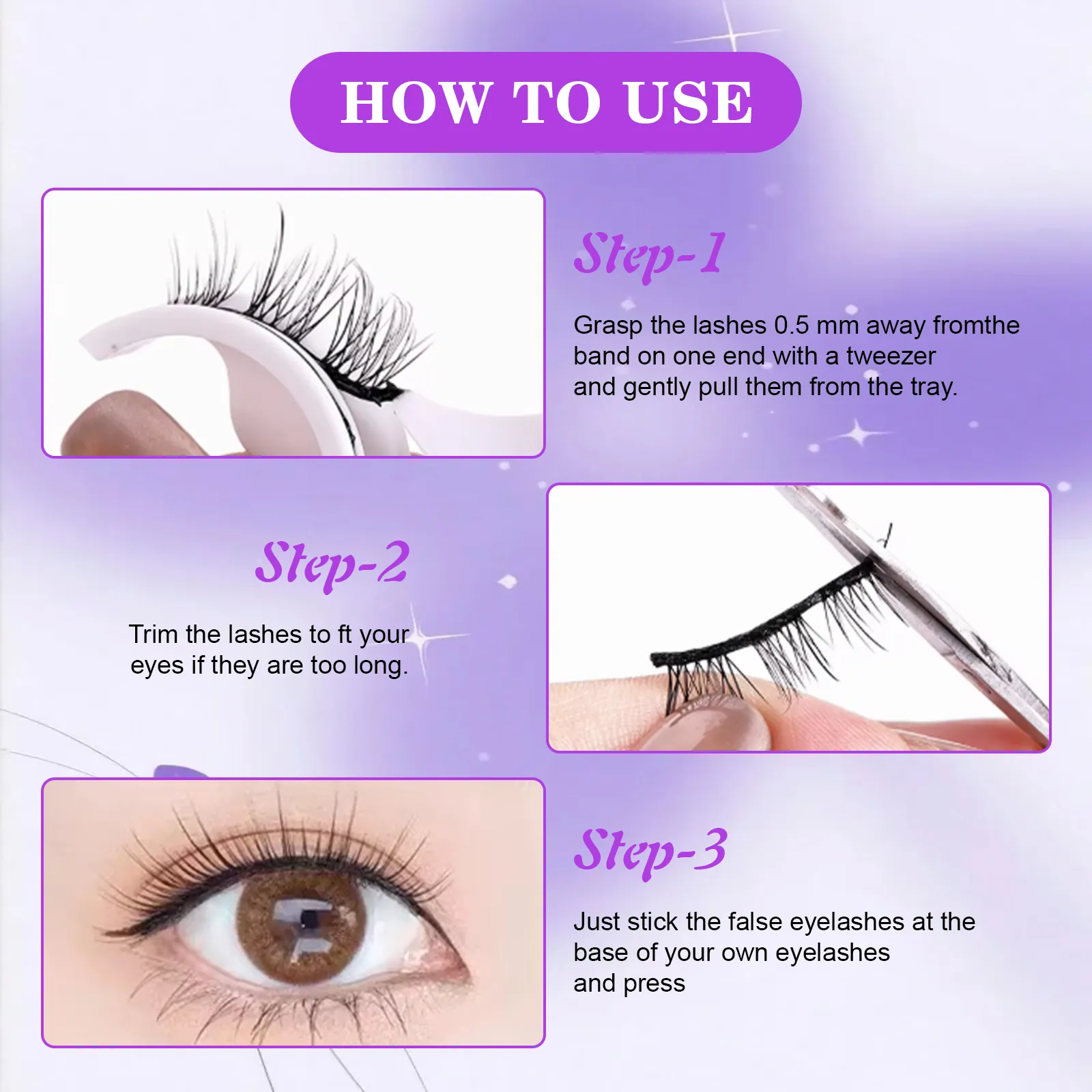 HOW TO USE

Step-1

Grasp the lashes 0.5 mm away fromthe band on one end with a tweezer and gently pull them from the tray.

Step-2

Trim the lashes to ft your eyes if they are too long.

Step-3

Just stick the false eyelashes at the base of your own eyelashes and press