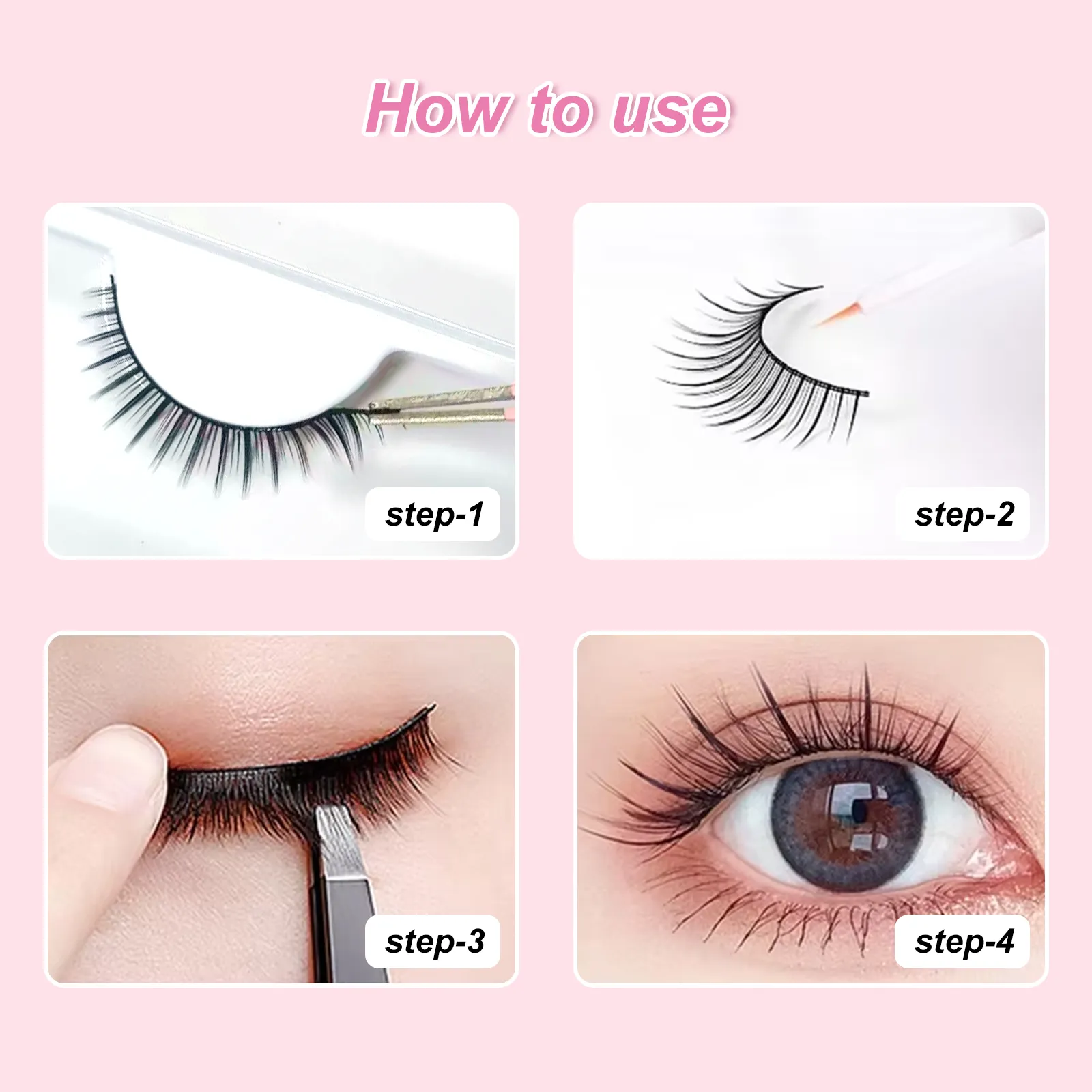 How to use

step-1

step-2

step-3

step-4