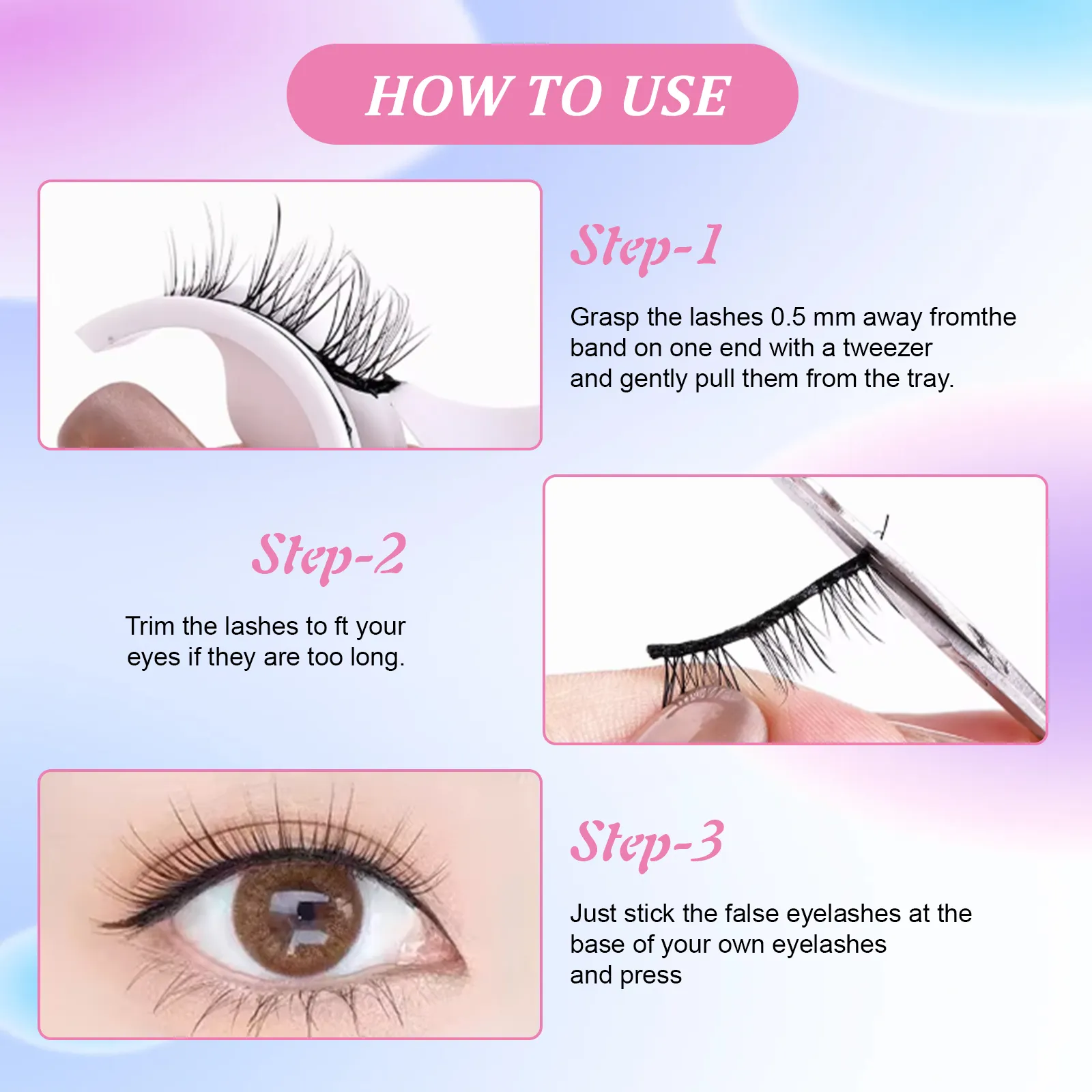 HOW TO USE

Step-1

Grasp the lashes 0.5 mm away fromthe band on one end with a tweezer and gently pull them from the tray.

Step-2

Trim the lashes to ft your eyes if they are too long.

Step-3

Just stick the false eyelashes at the base of your own eyelashes and press