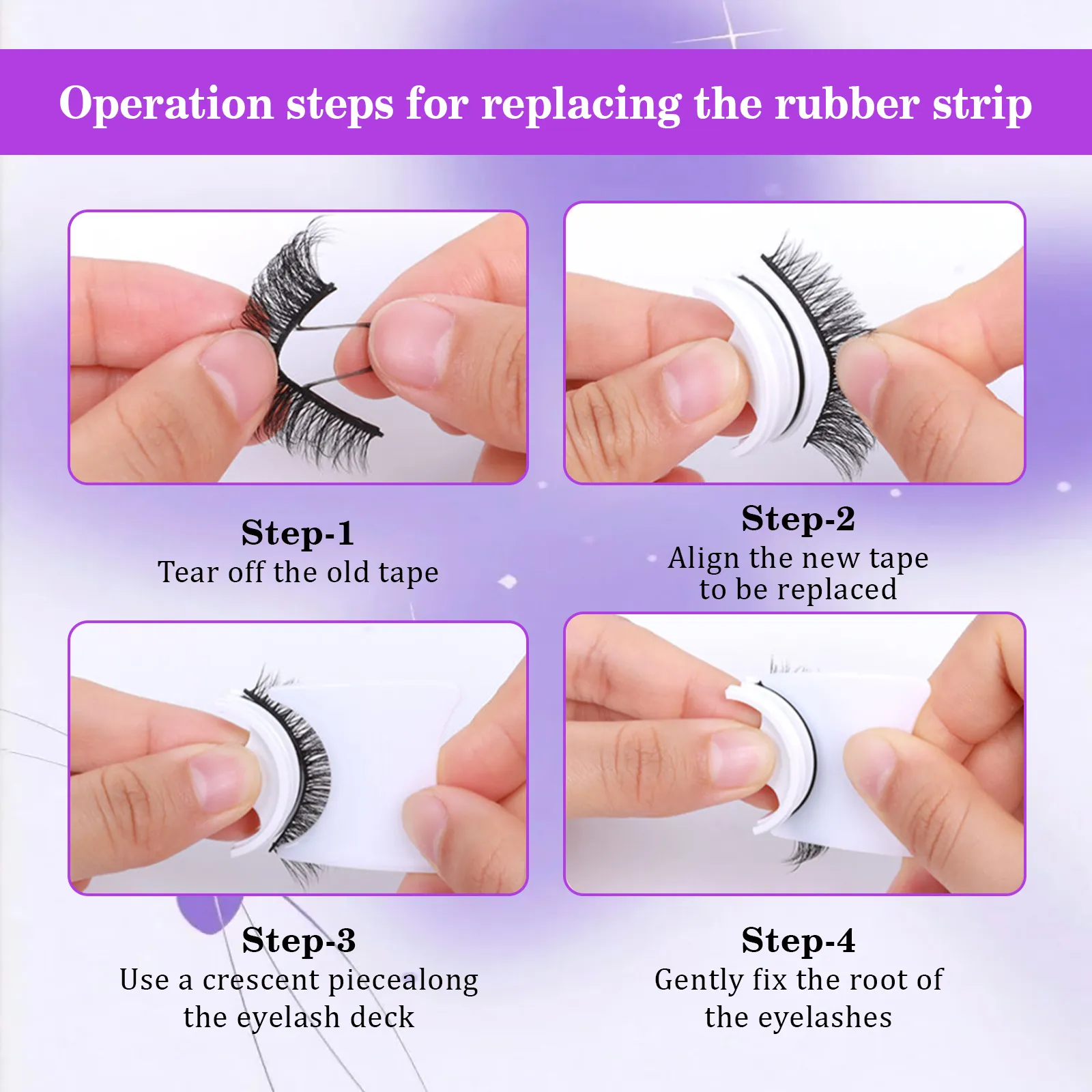 Operation steps for replacing the rubber strip

Step-1
Tear off the old tape

Step-2
Align the new tape to be replaced

Step-3
Use a crescent piecealong the eyelash deck

Step-4
Gently fix the root of the eyelashes