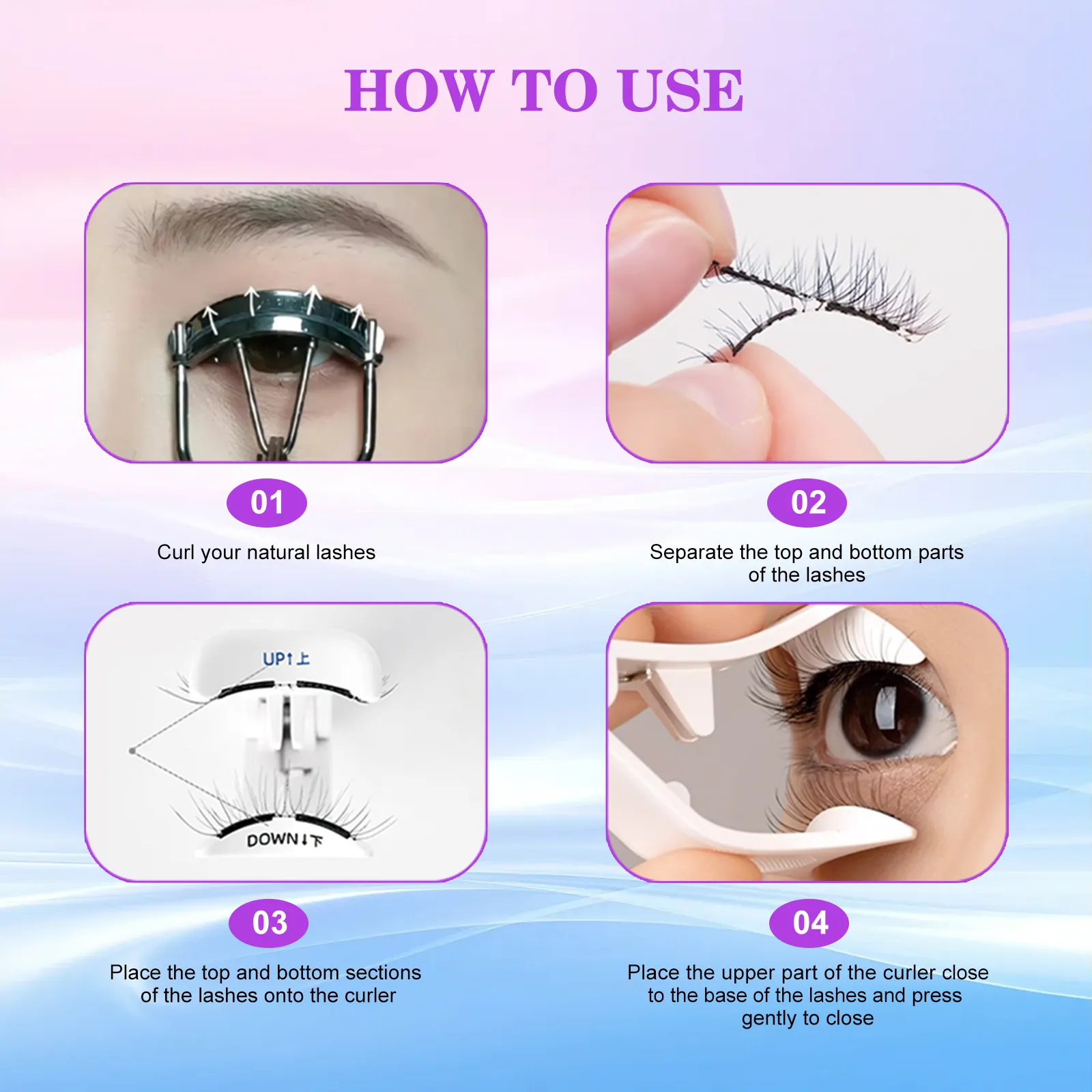 HOW TO USE

01

Curl your natural lashes

02

Separate the top and bottom parts of the lashes

UP↑上

DOWN↓下

03

Place the top and bottom sections of the lashes onto the curler

04

Place the upper part of the curler close to the base of the lashes and press gently to close