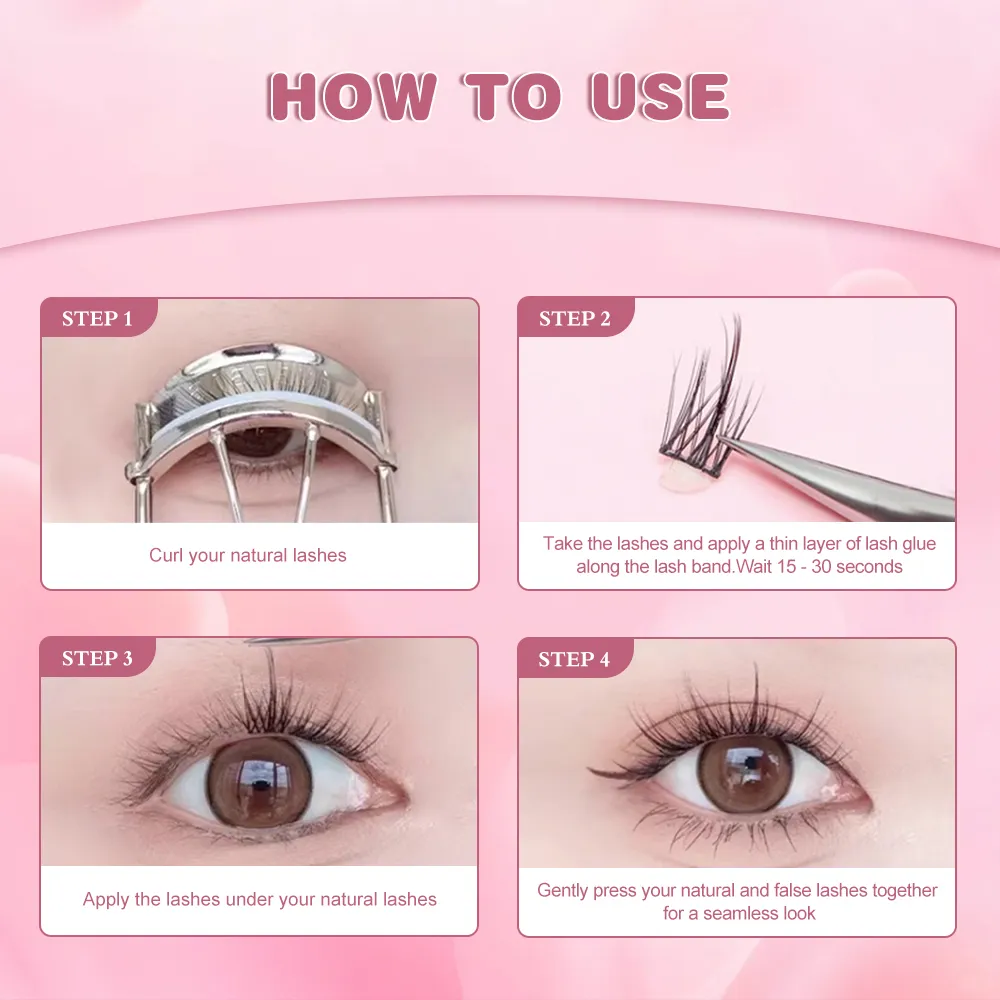 HOW TO USE

STEP 1

Curl your natural lashes

STEP 2

Take the lashes and apply a thin layer of lash glue along the lash band.Wait 15 - 30 seconds

STEP 3

Apply the lashes under your natural lashes

STEP 4

Gently press your natural and false lashes together for a seamless look