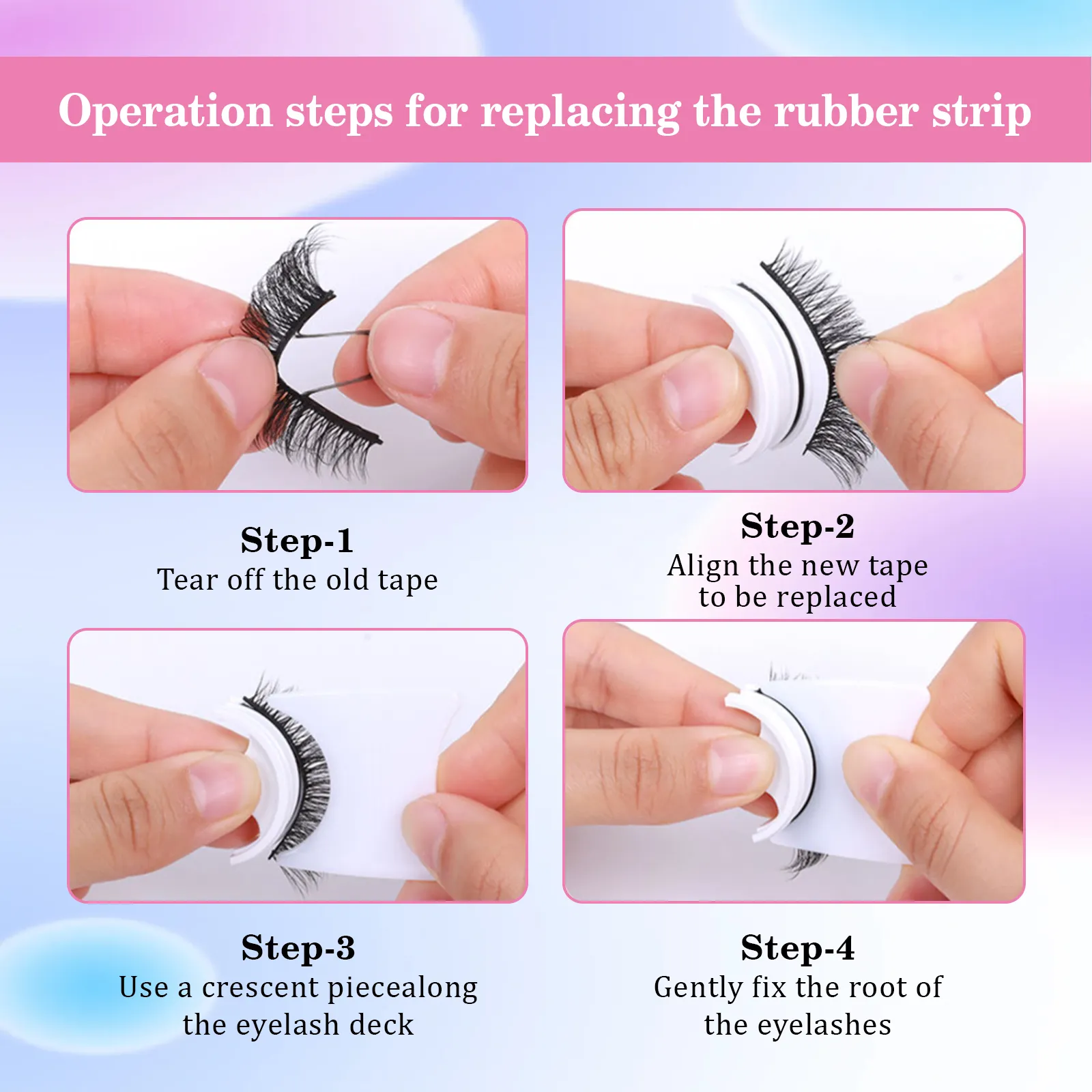 Operation steps for replacing the rubber strip

Step-1
Tear off the old tape

Step-2
Align the new tape to be replaced

Step-3
Use a crescent piecealong the eyelash deck

Step-4
Gently fix the root of the eyelashes