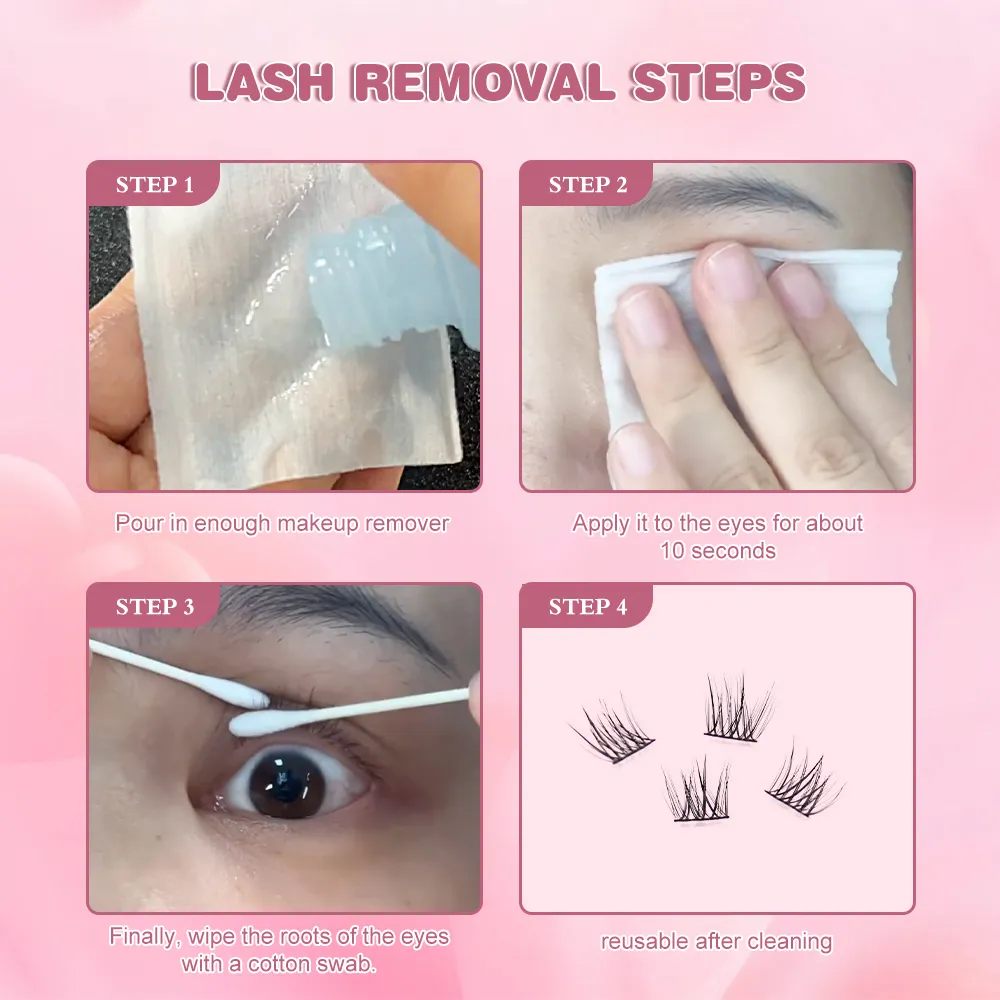 LASH REMOVAL STEPS

STEP 1

Pour in enough makeup remover

STEP 2

Apply it to the eyes for about 10 seconds

STEP 3

Finally, wipe the roots of the eyes with a cotton swab.

STEP 4

reusable after cleaning