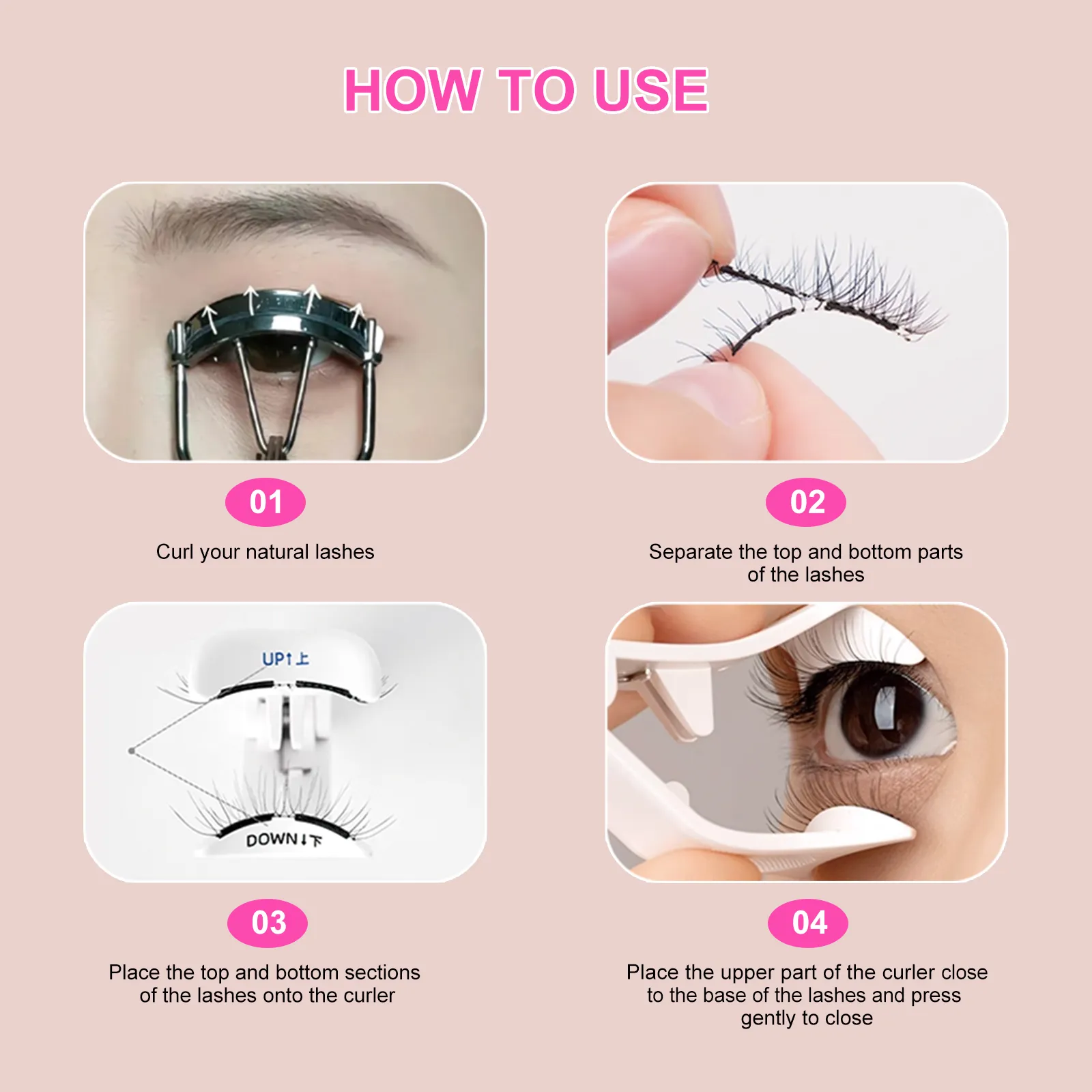 HOW TO USE

01

Curl your natural lashes

02

Separate the top and bottom parts of the lashes

UP↑上

DOWN↓下

03

Place the top and bottom sections of the lashes onto the curler

04

Place the upper part of the curler close to the base of the lashes and press gently to close