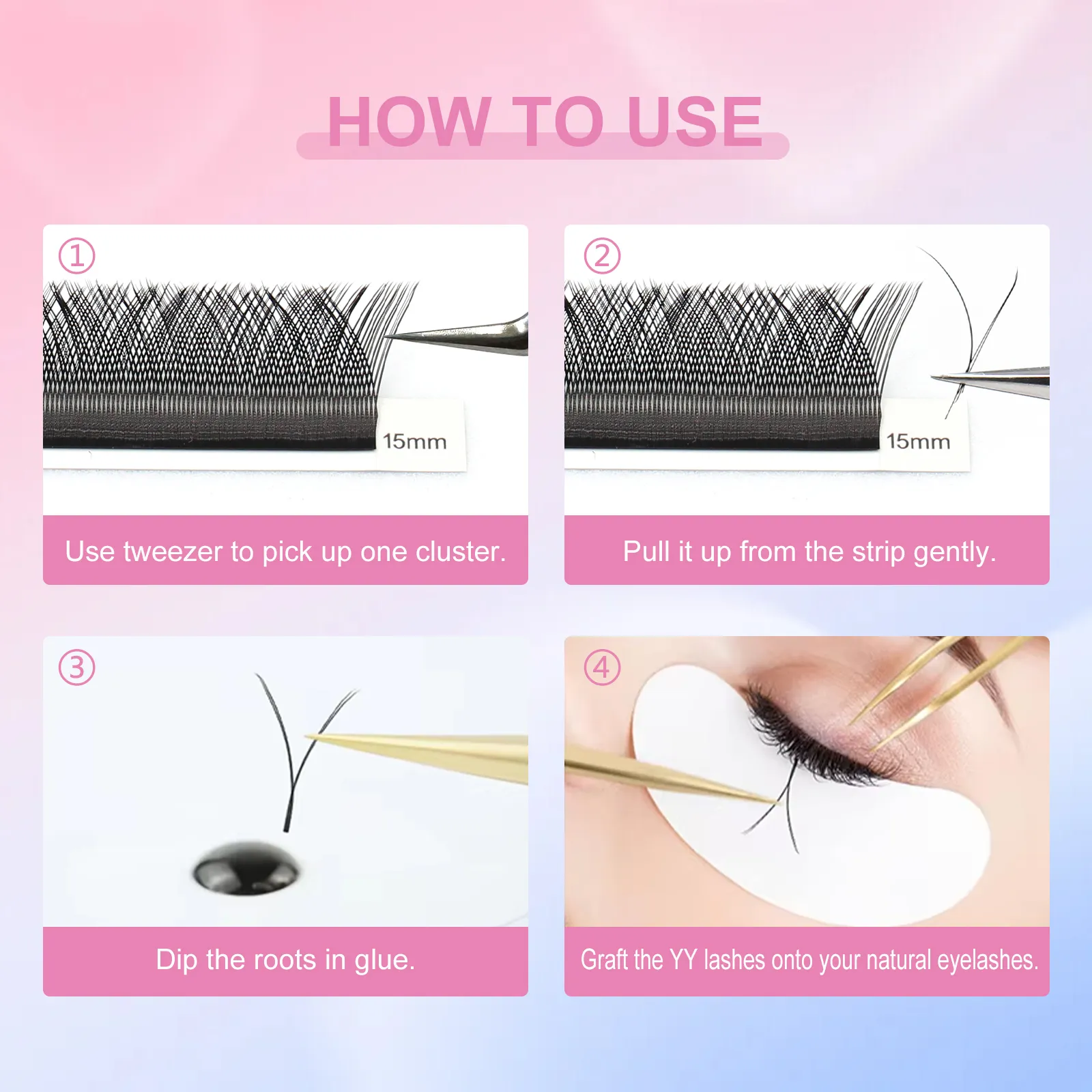 HOW TO USE

①

15mm

Use tweezer to pick up one cluster.

②

15mm

Pull it up from the strip gently.

③

Dip the roots in glue.

④

Graft the YY lashes onto your natural eyelashes.