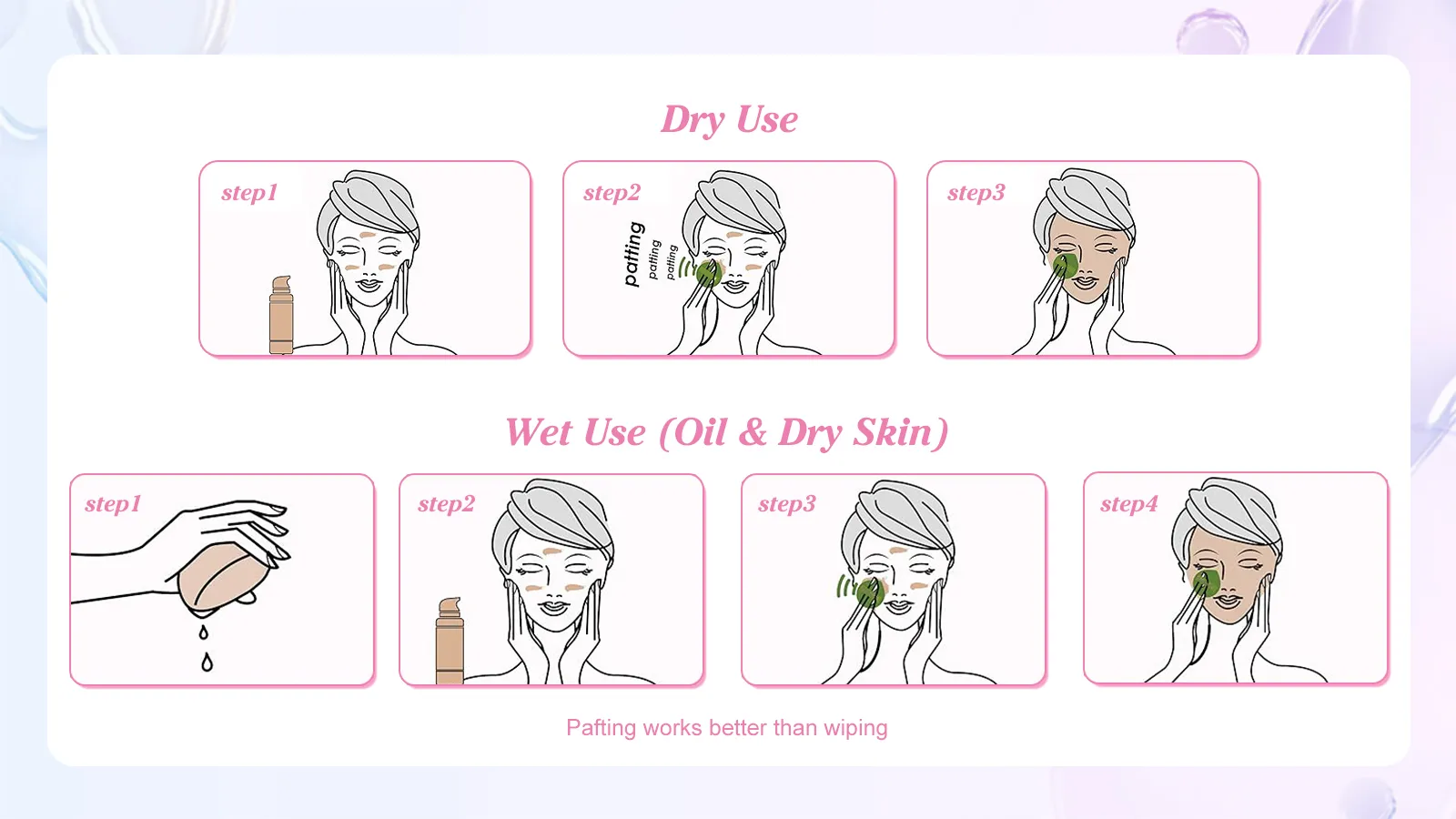 Dry Use

step1

step2

patting
patting
patting

step3

Wet Use (Oil & Dry Skin)

step1

step2

step3

step4

Pafting works better than wiping