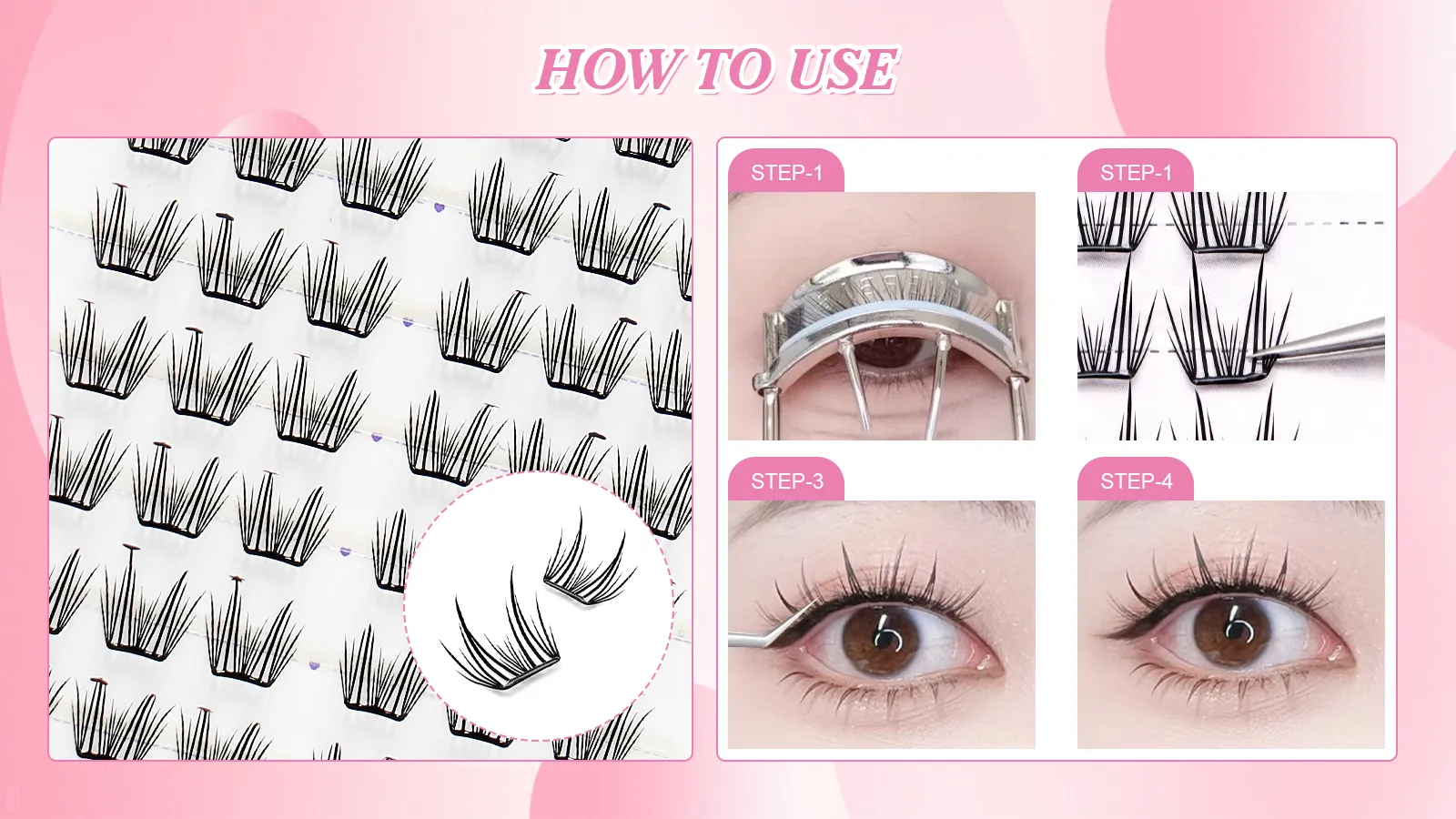 HOW TO USE

STEP-1

STEP-1

STEP-3

STEP-4