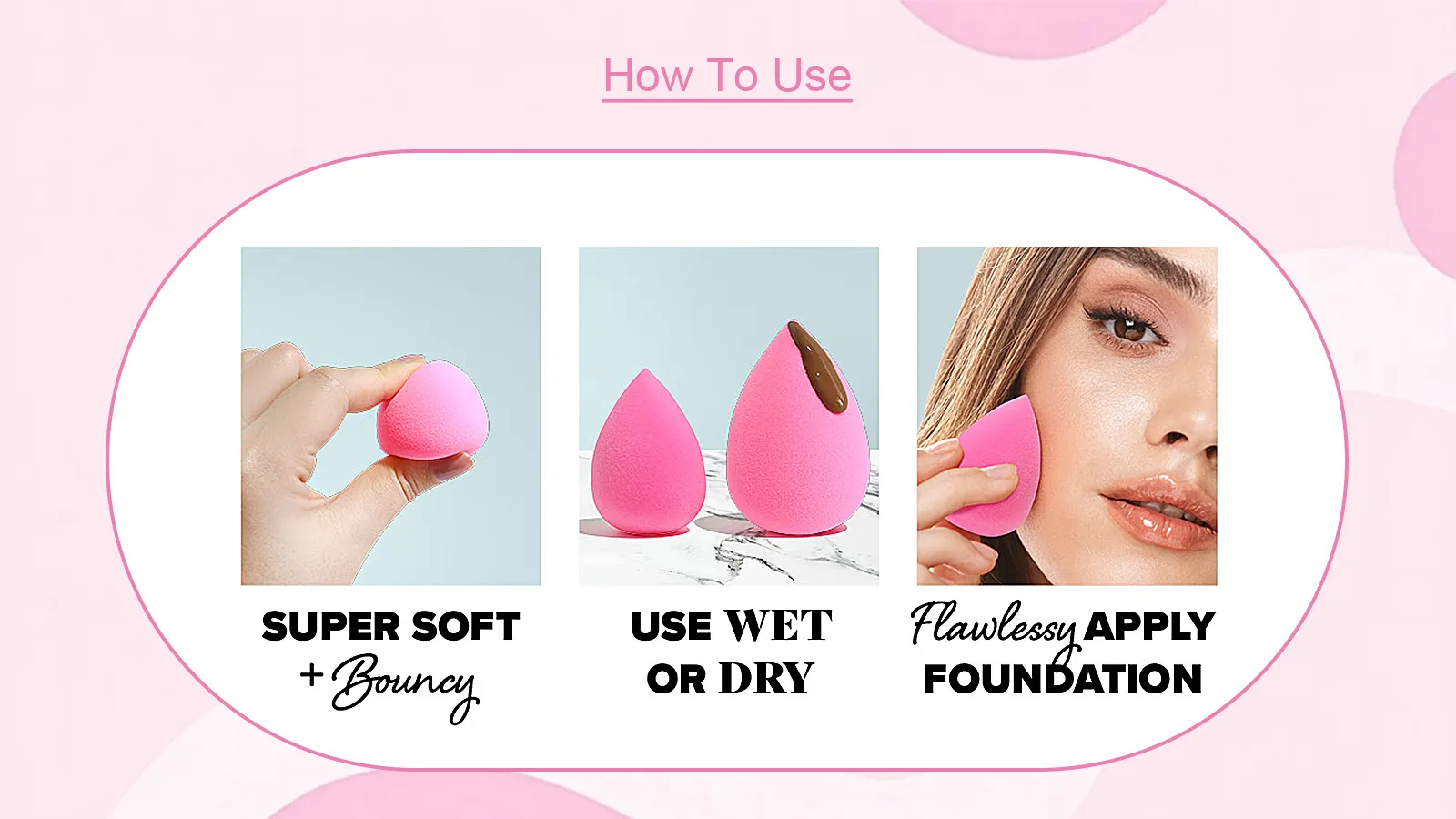 How To Use

SUPER SOFT
+ Bouncy

USE WET
OR DRY

Flawlessy APPLY
FOUNDATION