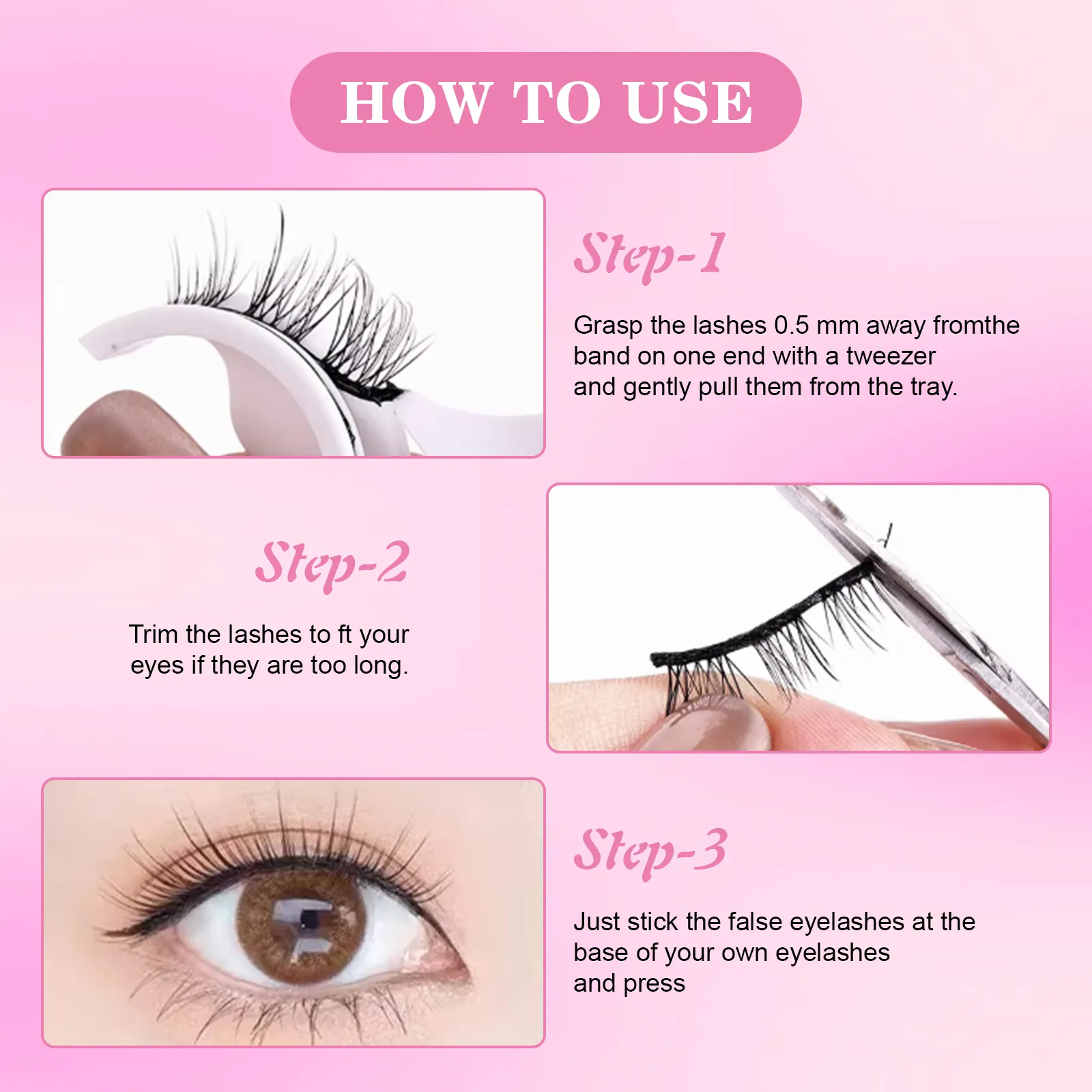 HOW TO USE

Step-1

Grasp the lashes 0.5 mm away fromthe band on one end with a tweezer and gently pull them from the tray.

Step-2

Trim the lashes to ft your eyes if they are too long.

Step-3

Just stick the false eyelashes at the base of your own eyelashes and press