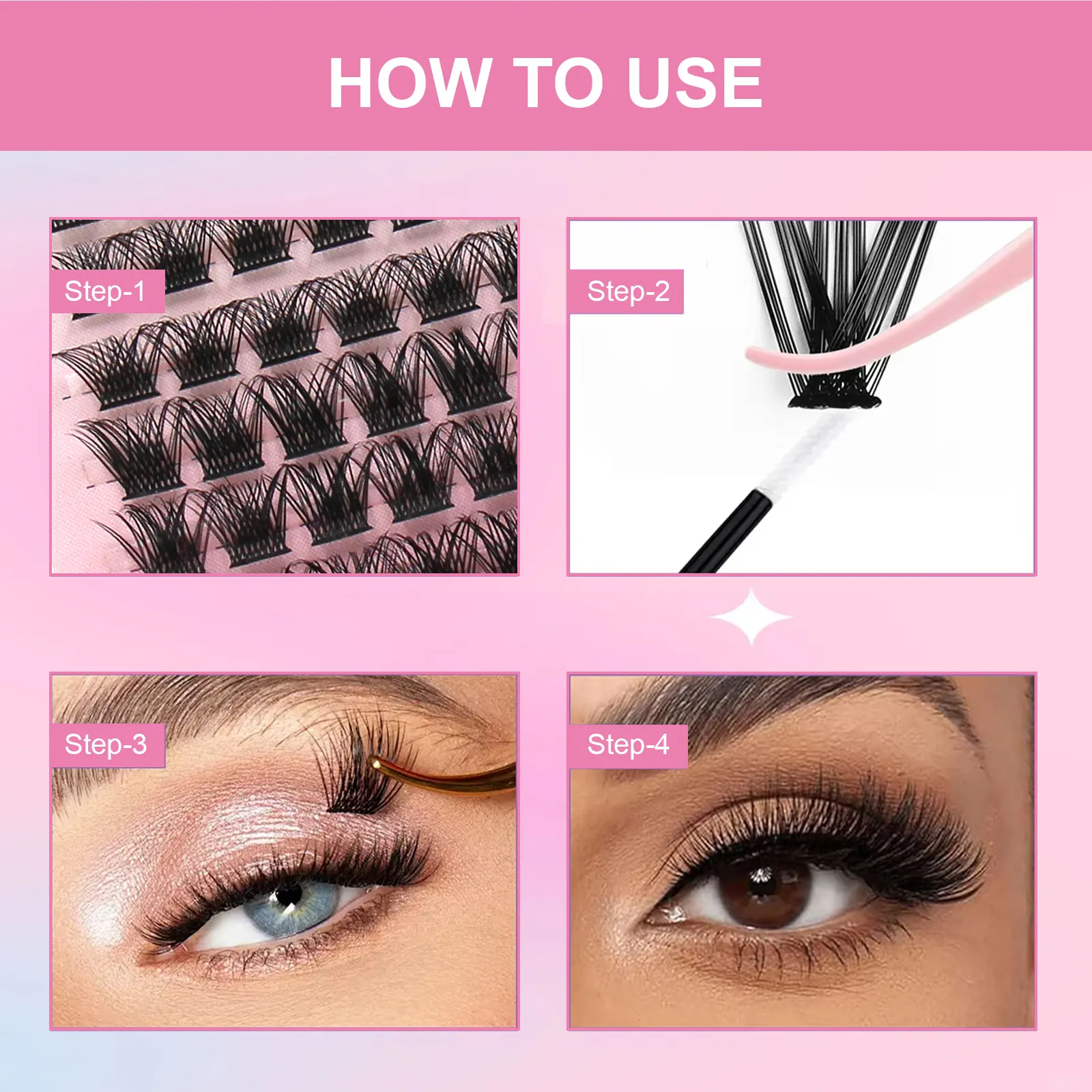 HOW TO USE

Step-1

Step-2

Step-3

Step-4