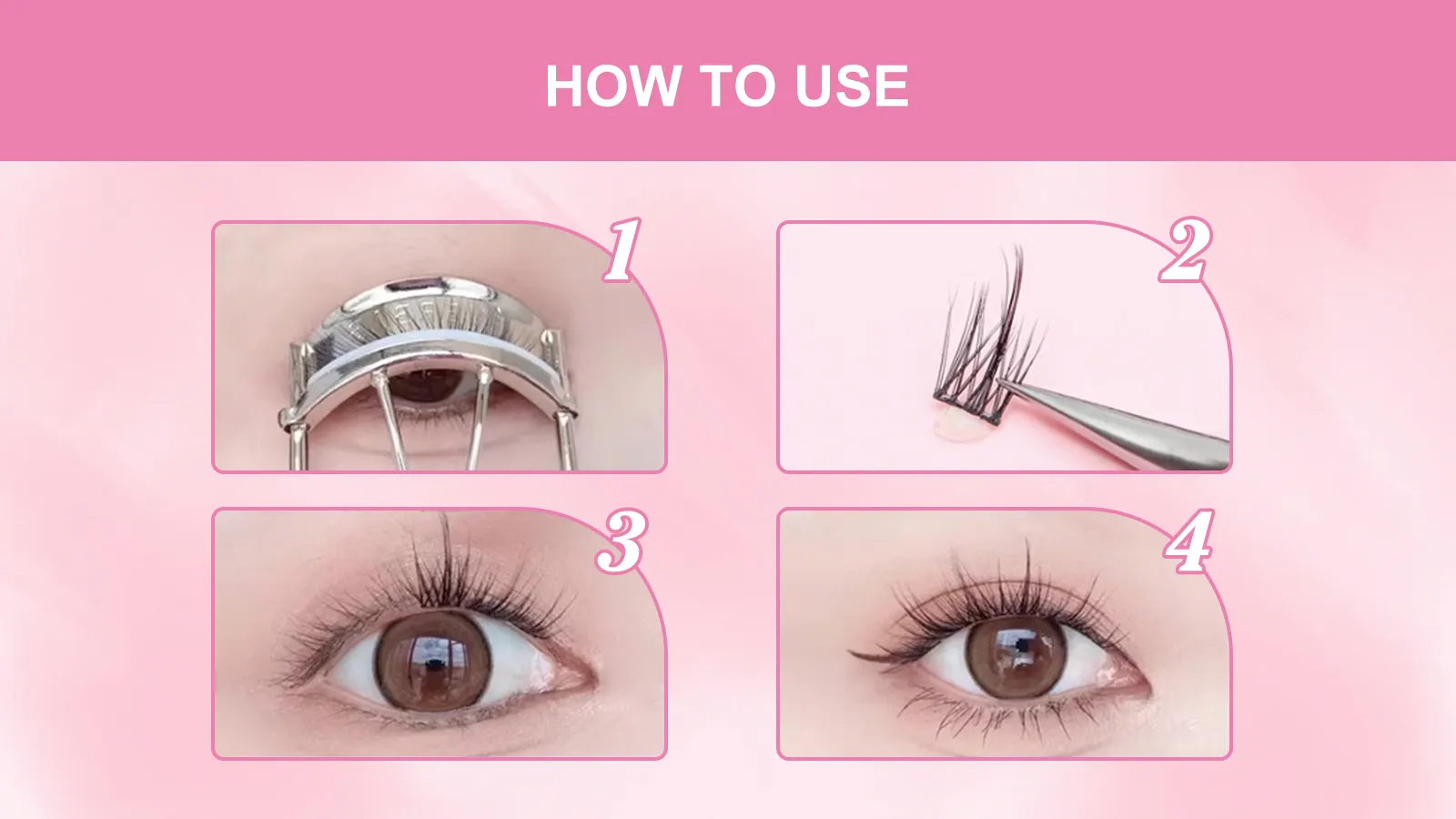 HOW TO USE

1

2

3

4