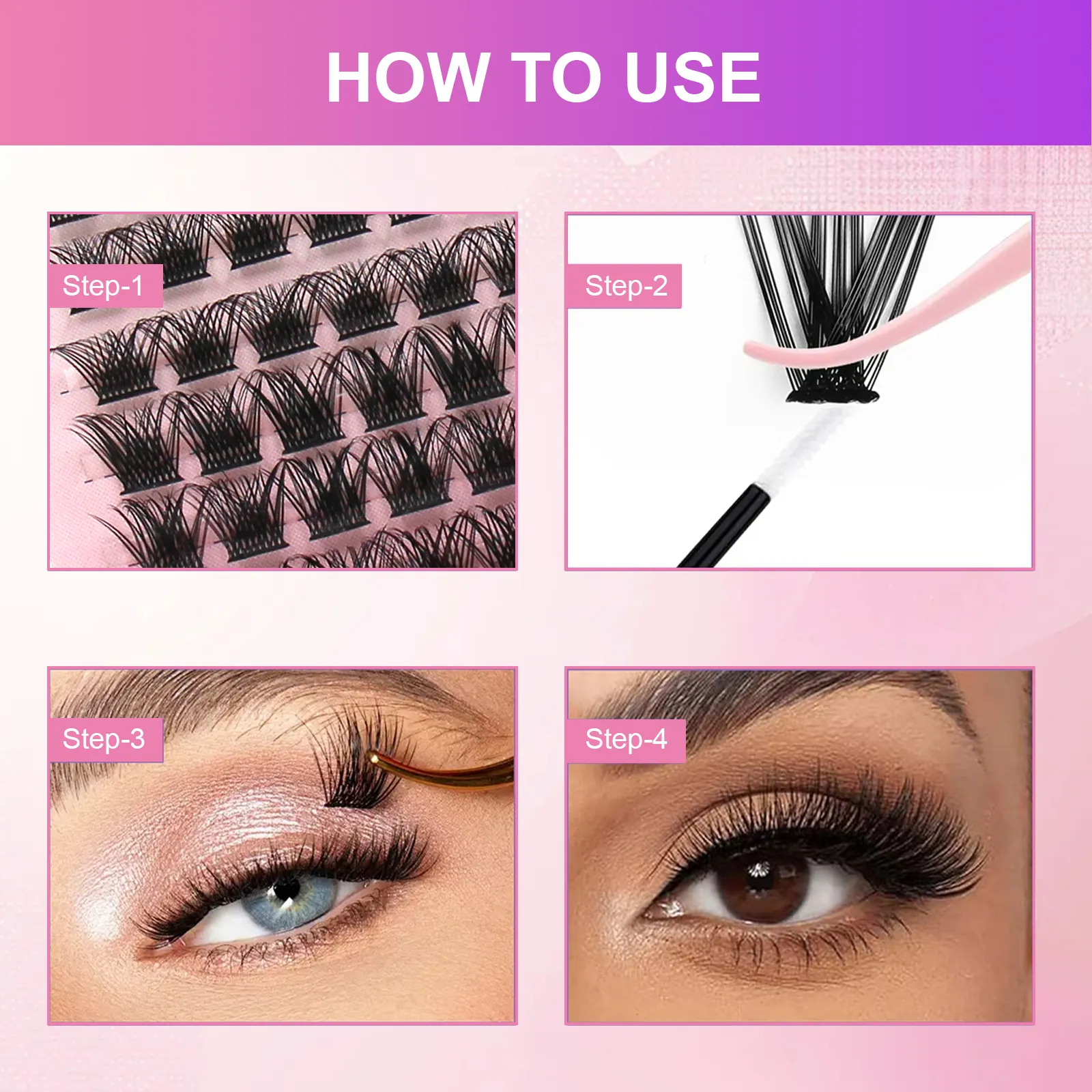 HOW TO USE

Step-1

Step-2

Step-3

Step-4