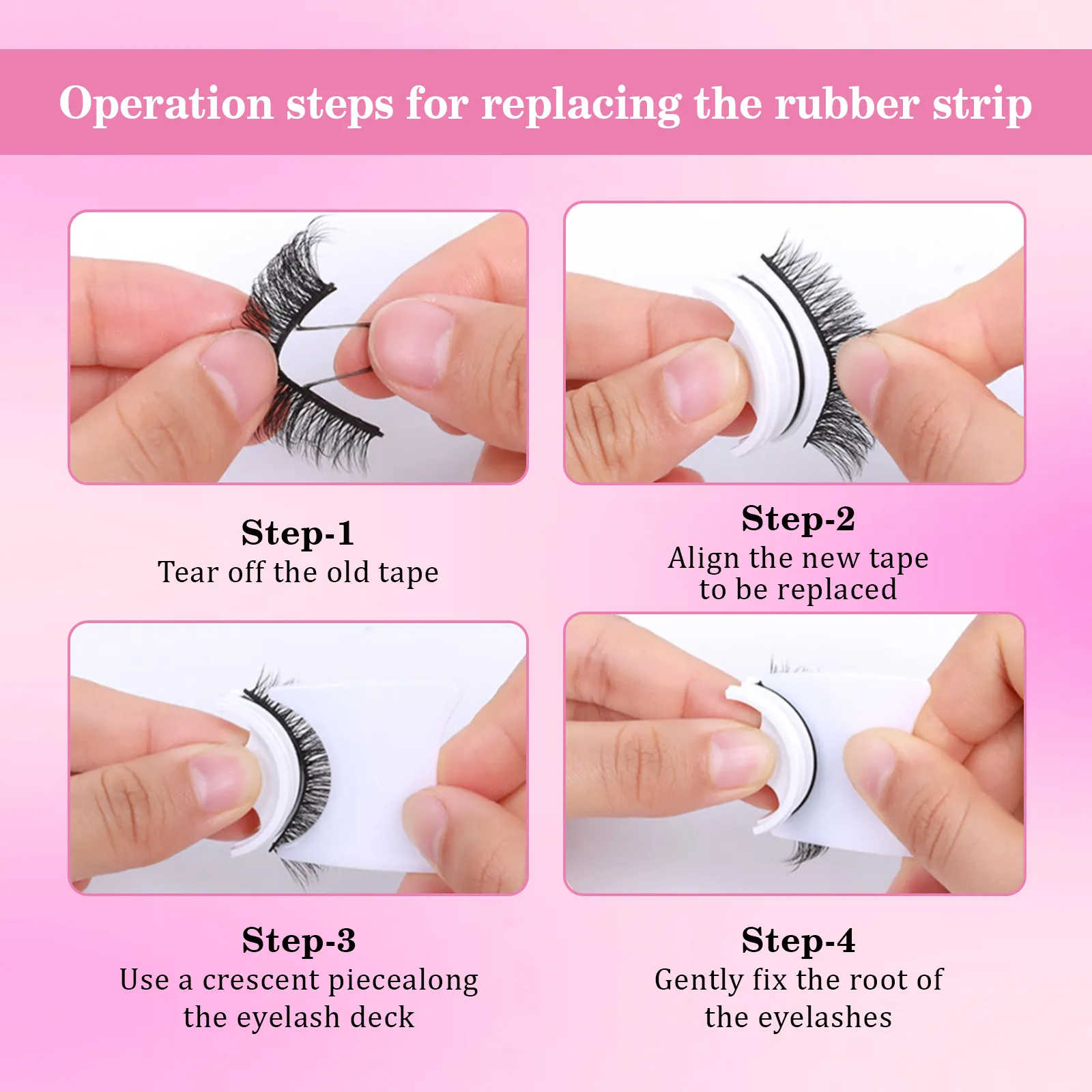 Operation steps for replacing the rubber strip

Step-1
Tear off the old tape

Step-2
Align the new tape to be replaced

Step-3
Use a crescent piecealong the eyelash deck

Step-4
Gently fix the root of the eyelashes