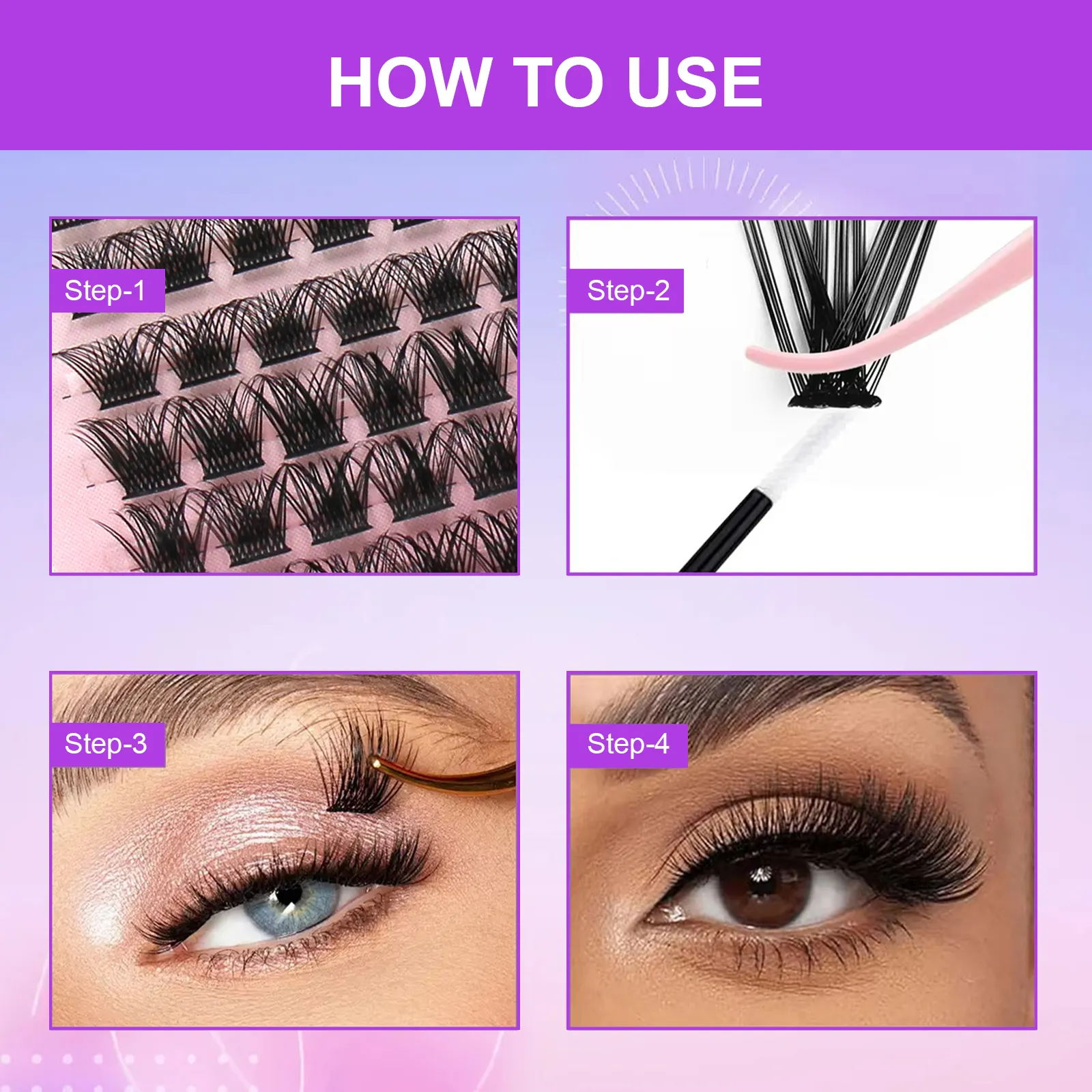 HOW TO USE

Step-1

Step-2

Step-3

Step-4