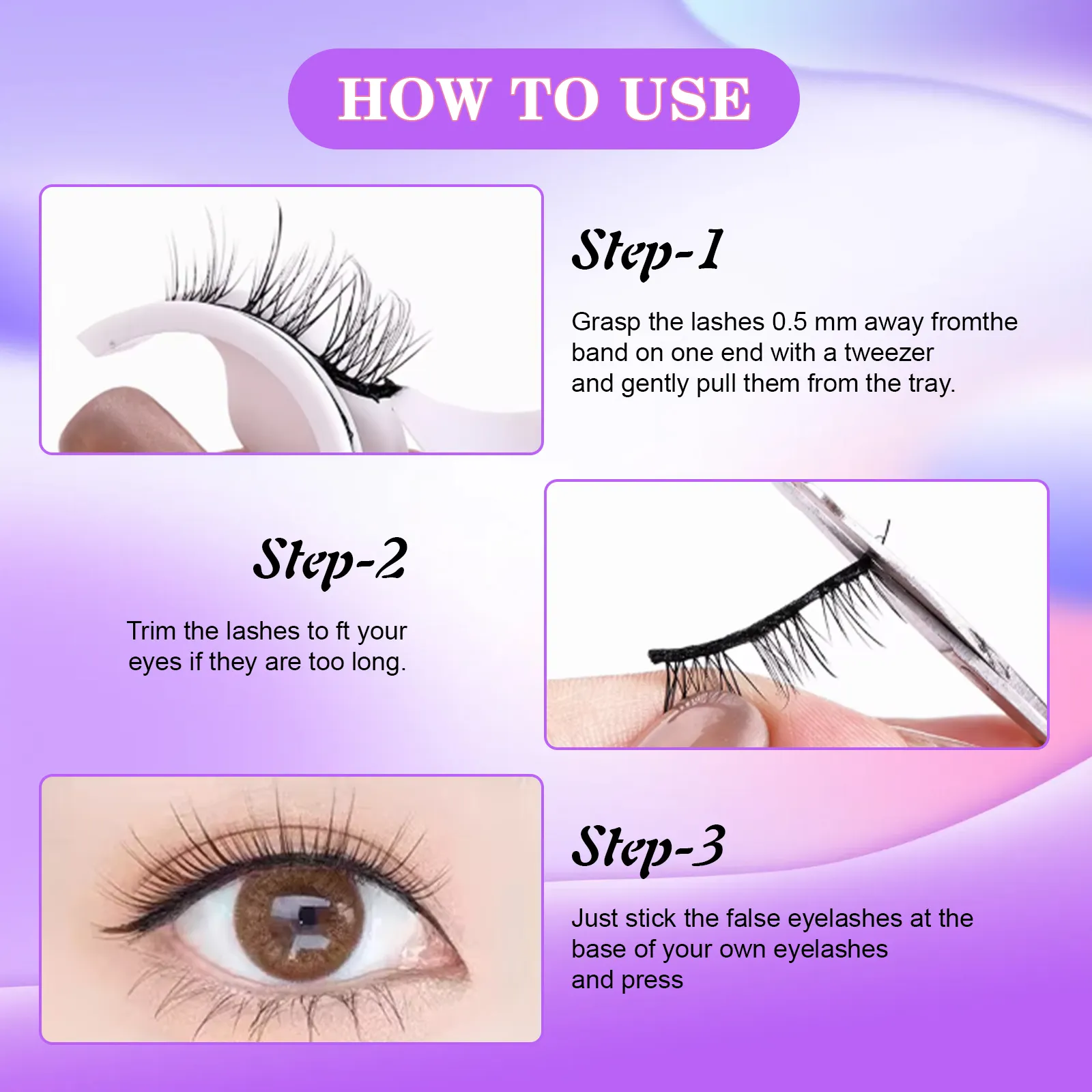 HOW TO USE

Step-1

Grasp the lashes 0.5 mm away fromthe band on one end with a tweezer and gently pull them from the tray.

Step-2

Trim the lashes to ft your eyes if they are too long.

Step-3

Just stick the false eyelashes at the base of your own eyelashes and press