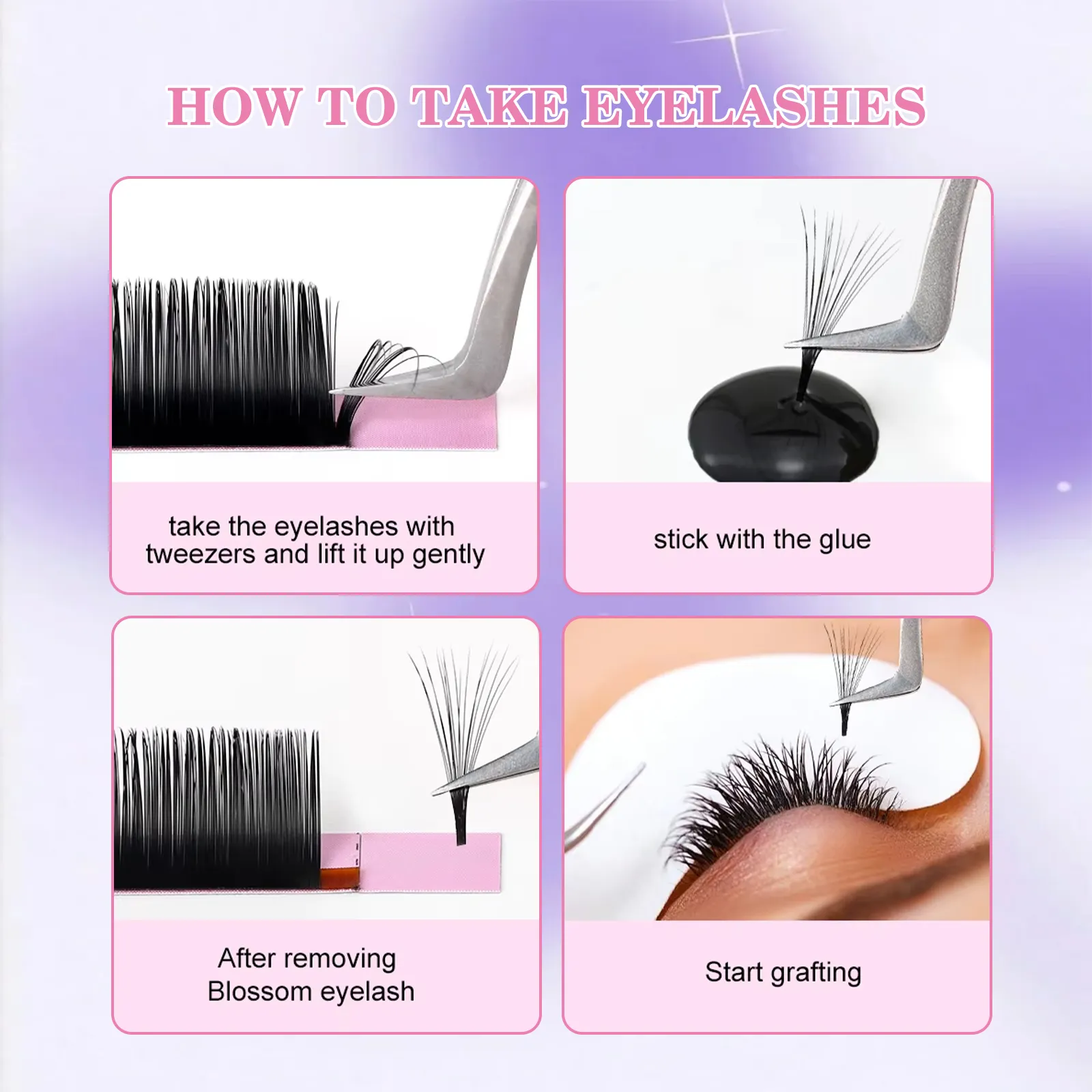 HOW TO TAKE EYELASHES

take the eyelashes with tweezers and lift it up gently

stick with the glue

After removing Blossom eyelash

Start grafting