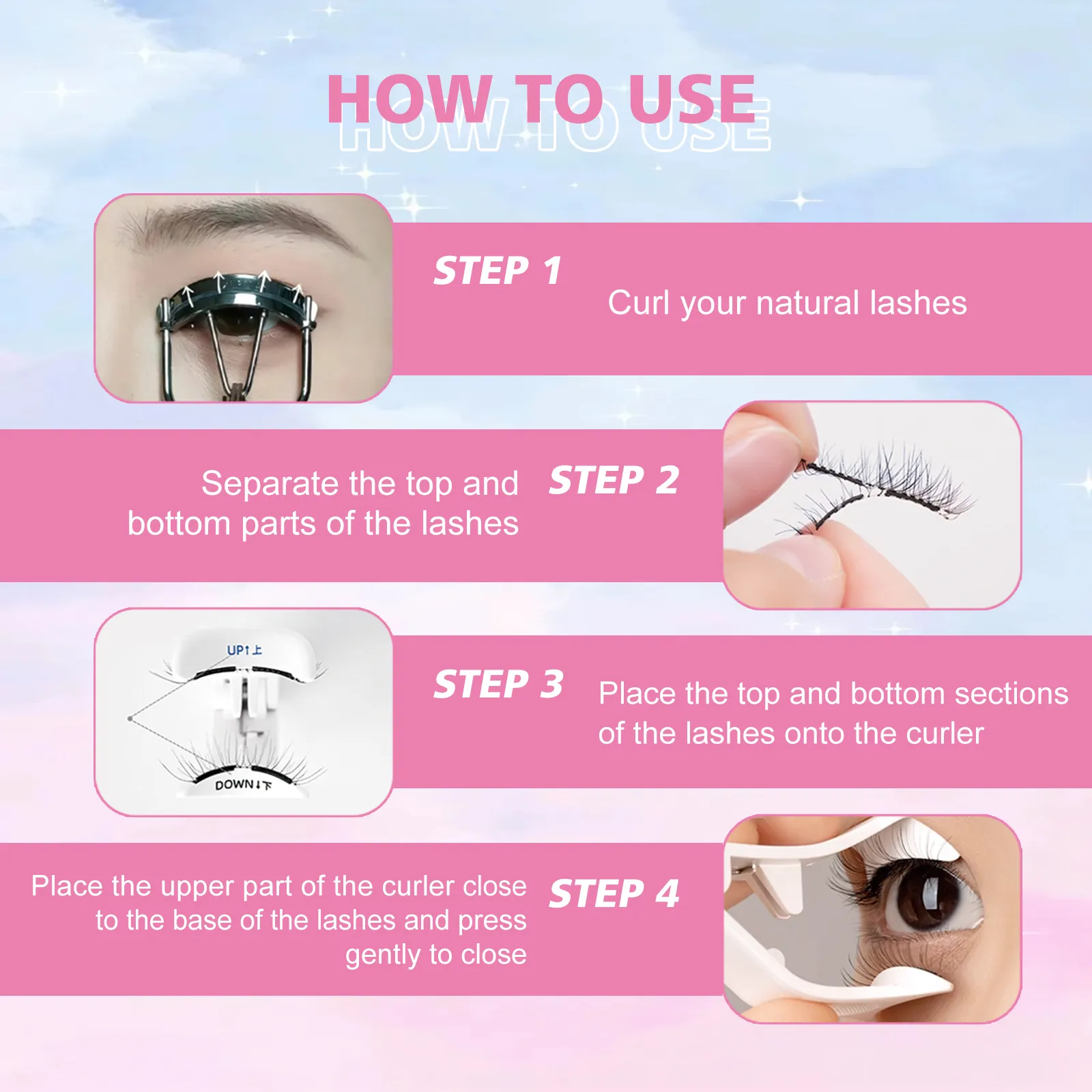 HOW TO USE
HOW TO USE

STEP 1
Curl your natural lashes

Separate the top and bottom parts of the lashes
STEP 2

UP↑上
DOWN↓下
STEP 3
Place the top and bottom sections of the lashes onto the curler

Place the upper part of the curler close to the base of the lashes and press gently to close
STEP 4