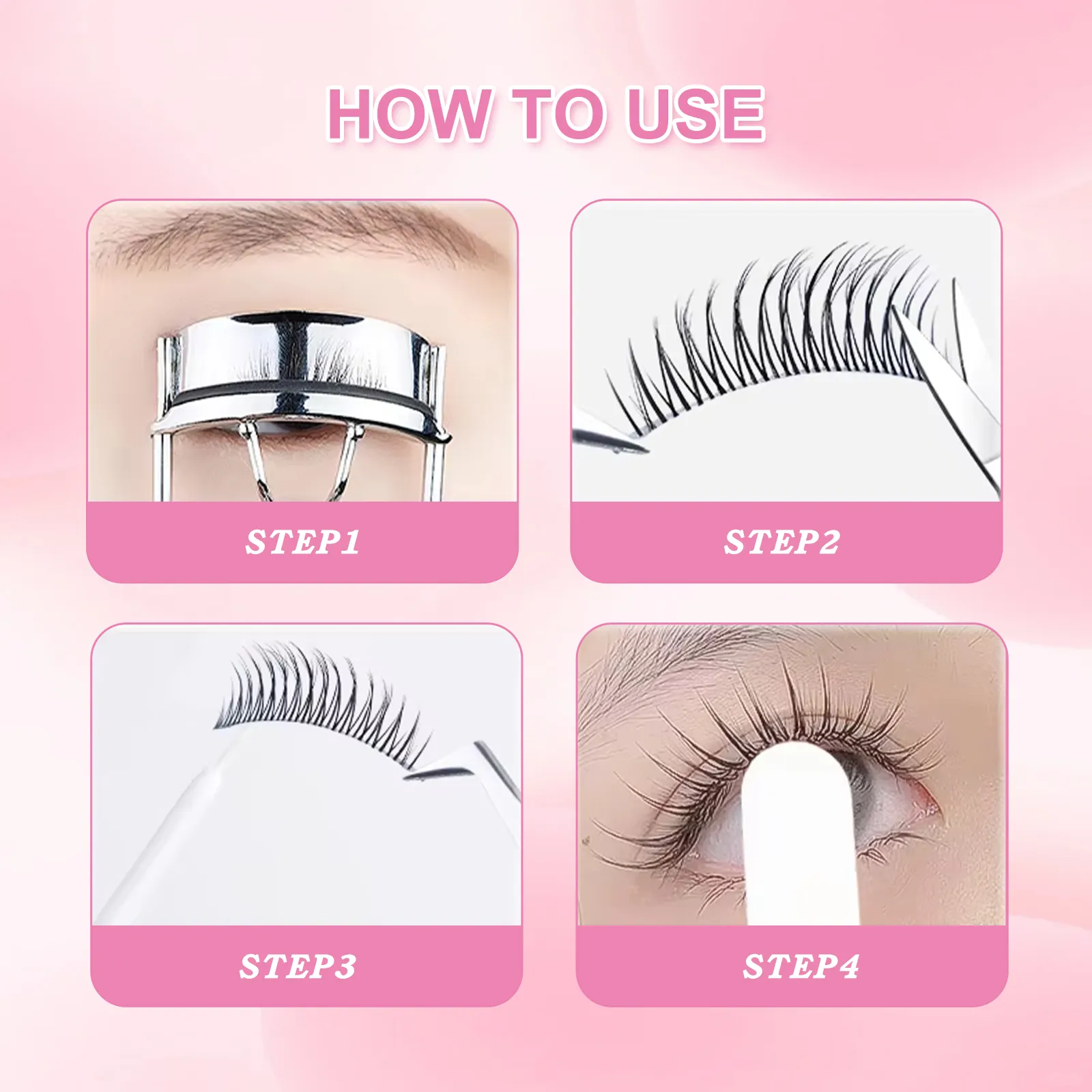 HOW TO USE

STEP1

STEP2

STEP3

STEP4