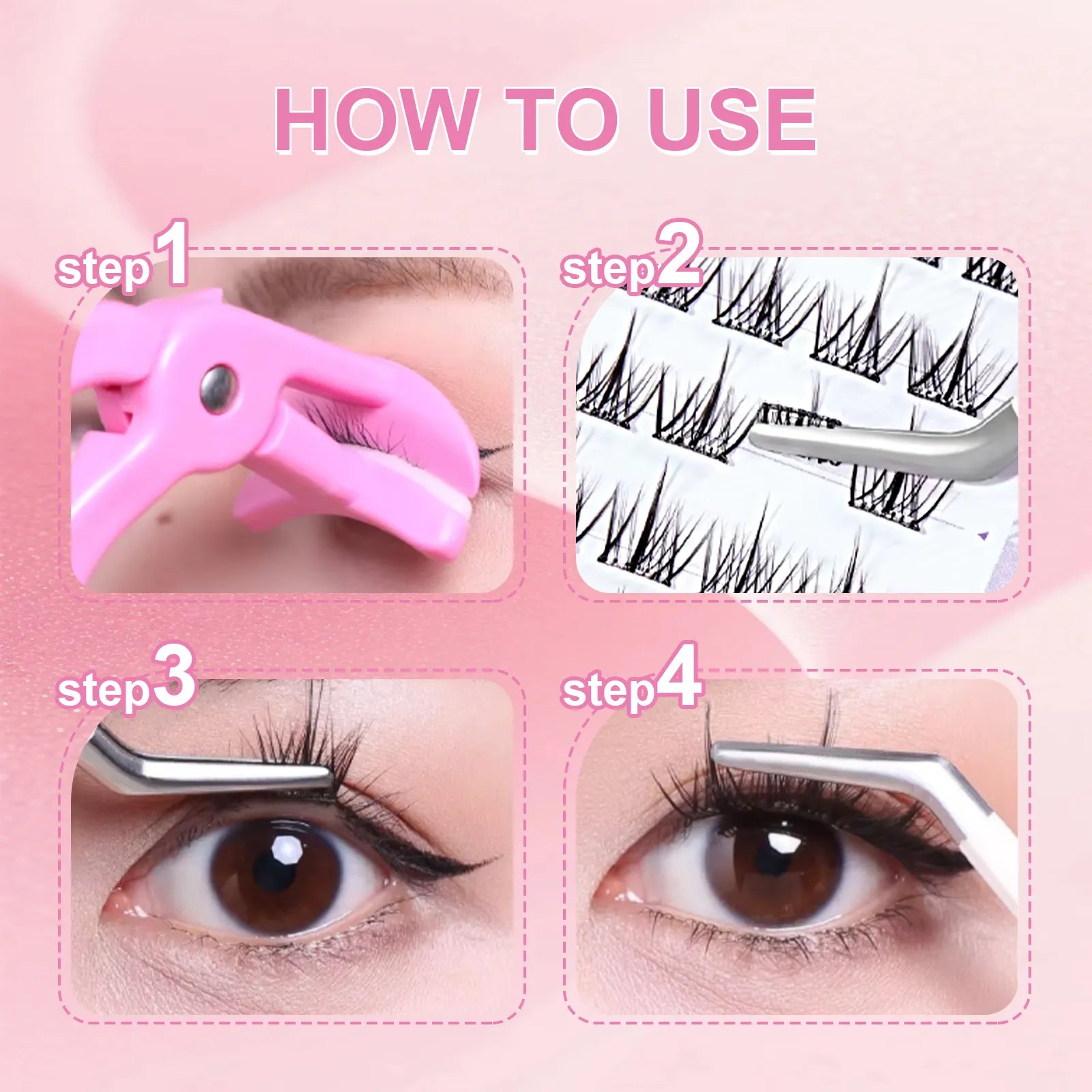 HOW TO USE

step1

step2

step3

step4