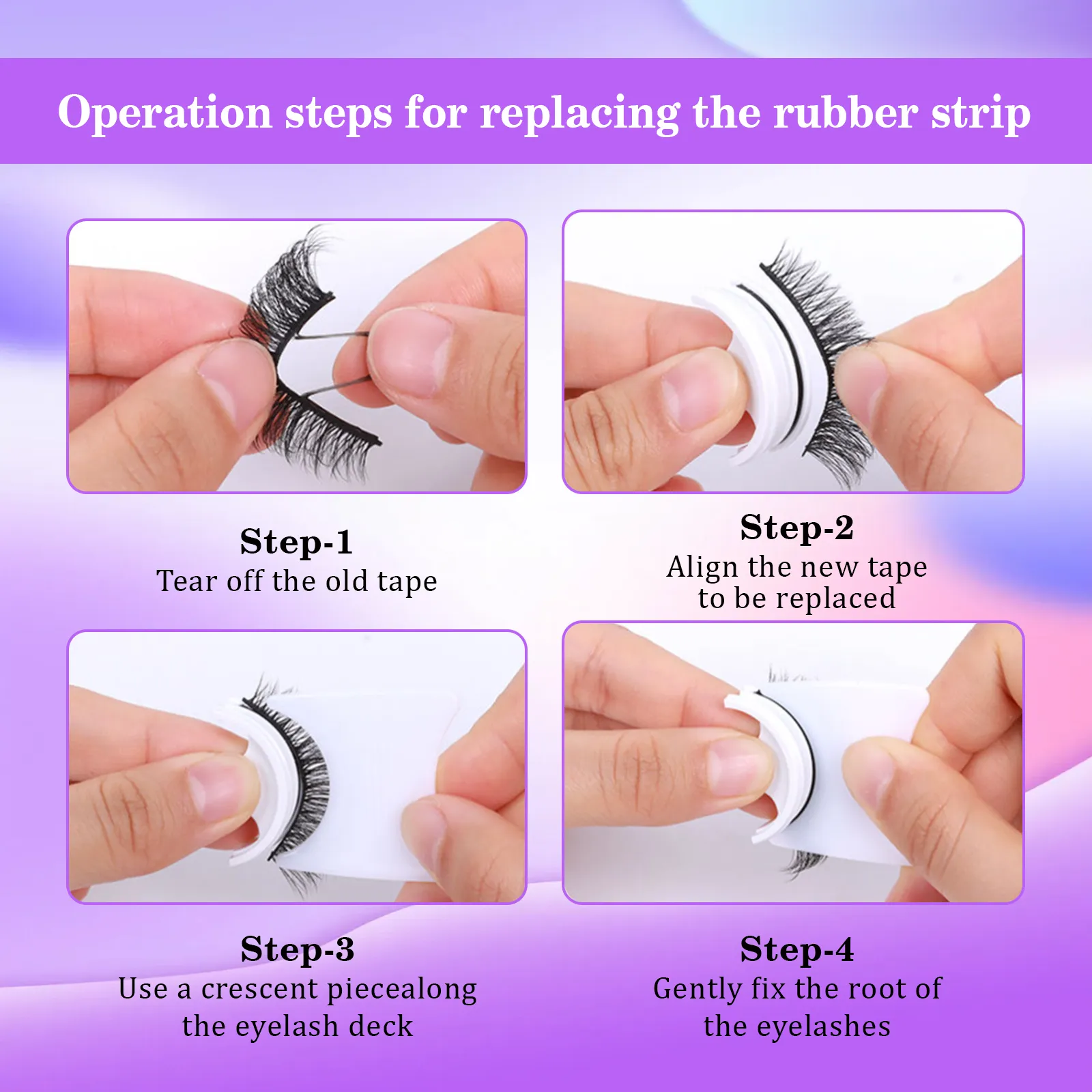 Operation steps for replacing the rubber strip

Step-1
Tear off the old tape

Step-2
Align the new tape to be replaced

Step-3
Use a crescent piecealong the eyelash deck

Step-4
Gently fix the root of the eyelashes