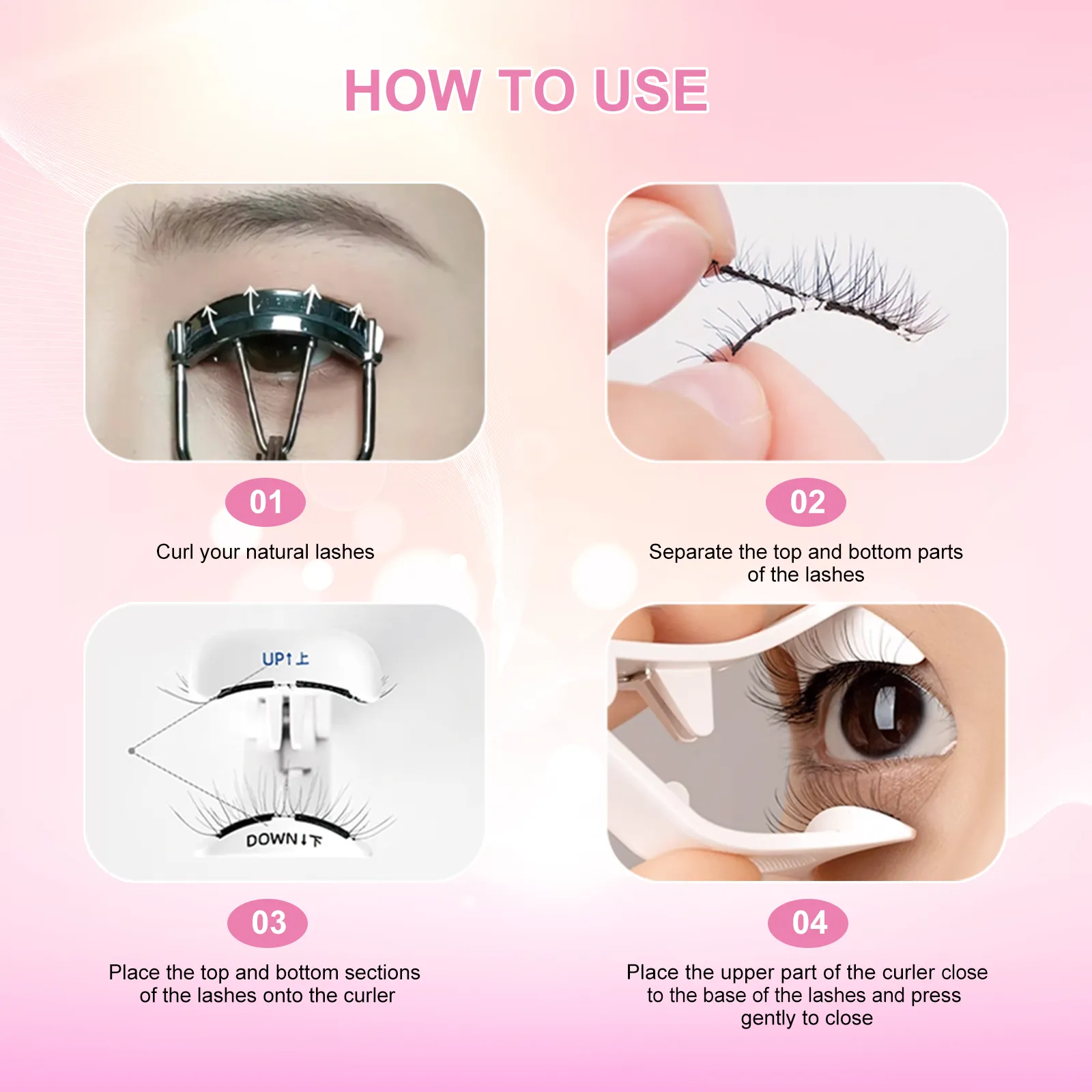 HOW TO USE

01

Curl your natural lashes

02

Separate the top and bottom parts of the lashes

UP↑上

DOWN↓下

03

Place the top and bottom sections of the lashes onto the curler

04

Place the upper part of the curler close to the base of the lashes and press gently to close