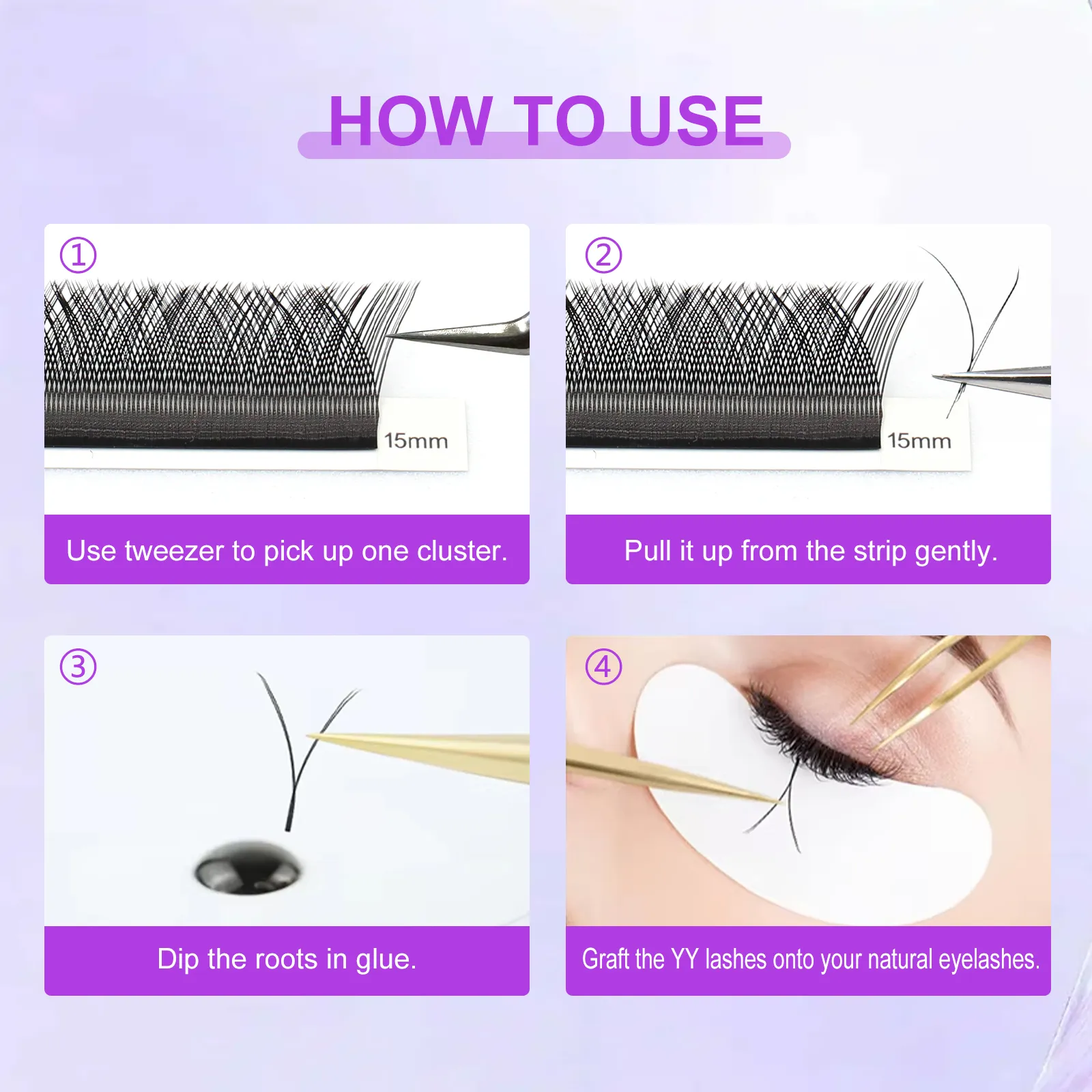 HOW TO USE

①

15mm

Use tweezer to pick up one cluster.

②

15mm

Pull it up from the strip gently.

③

Dip the roots in glue.

④

Graft the YY lashes onto your natural eyelashes.