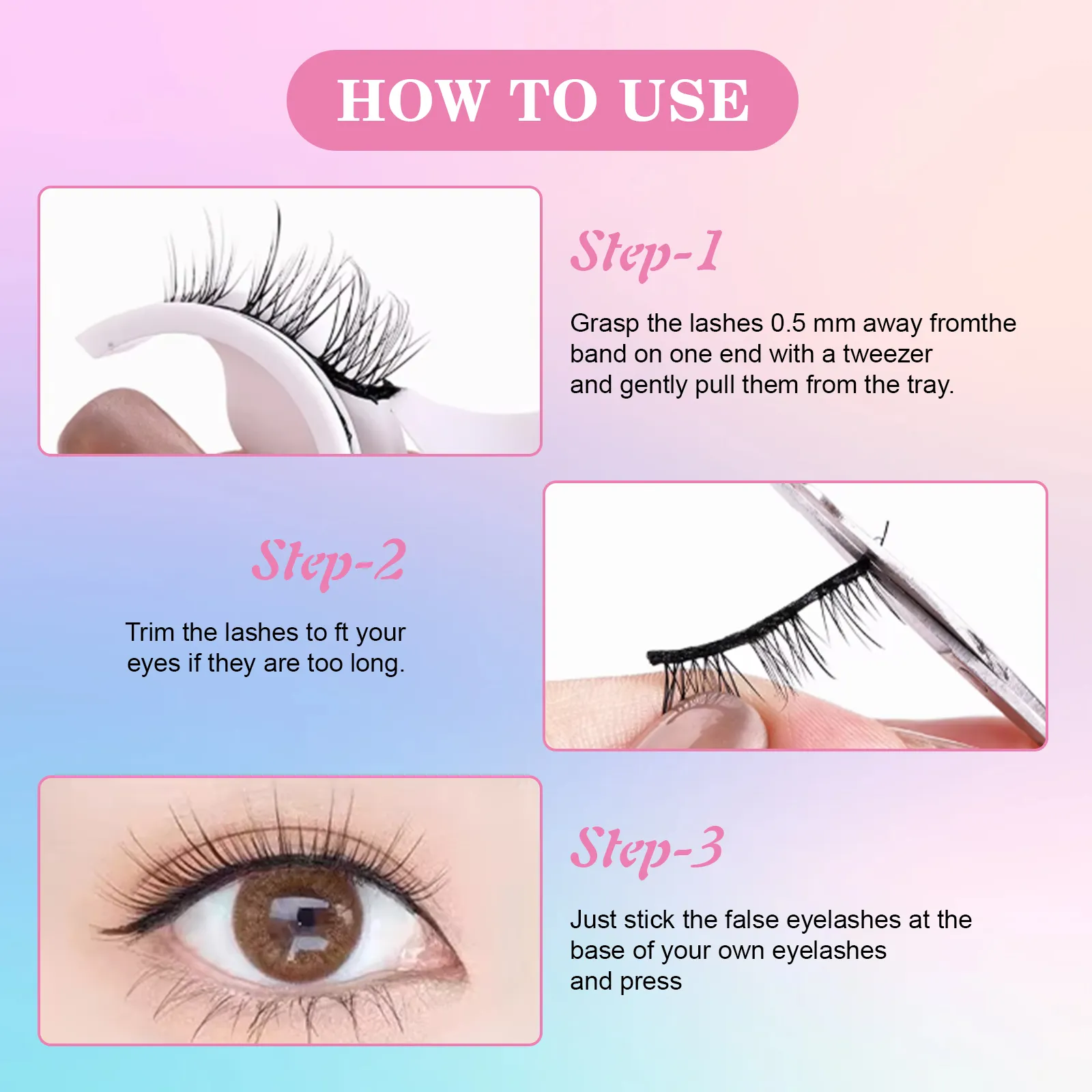 HOW TO USE

Step-1

Grasp the lashes 0.5 mm away fromthe band on one end with a tweezer and gently pull them from the tray.

Step-2

Trim the lashes to ft your eyes if they are too long.

Step-3

Just stick the false eyelashes at the base of your own eyelashes and press