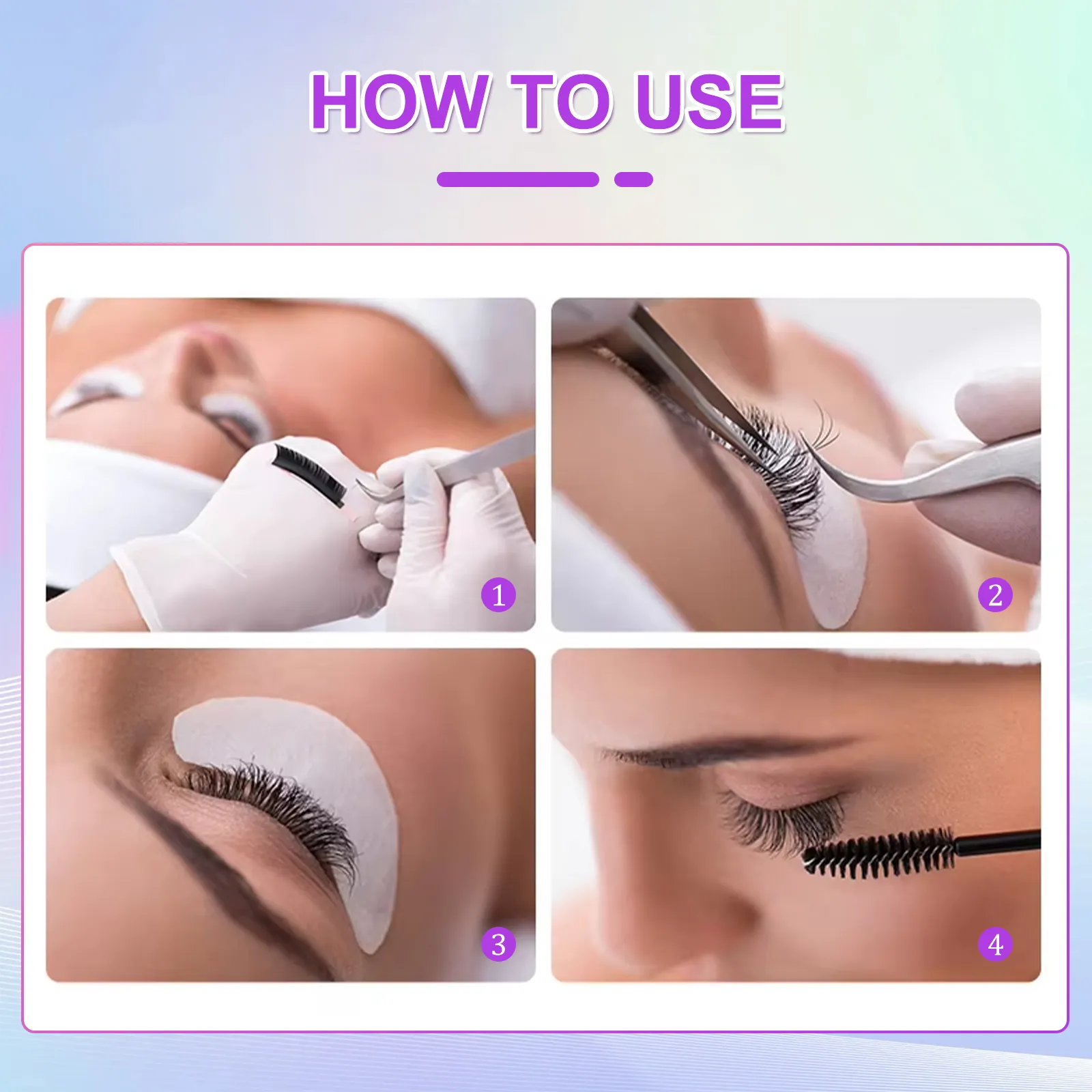 HOW TO USE

1

2

3

4