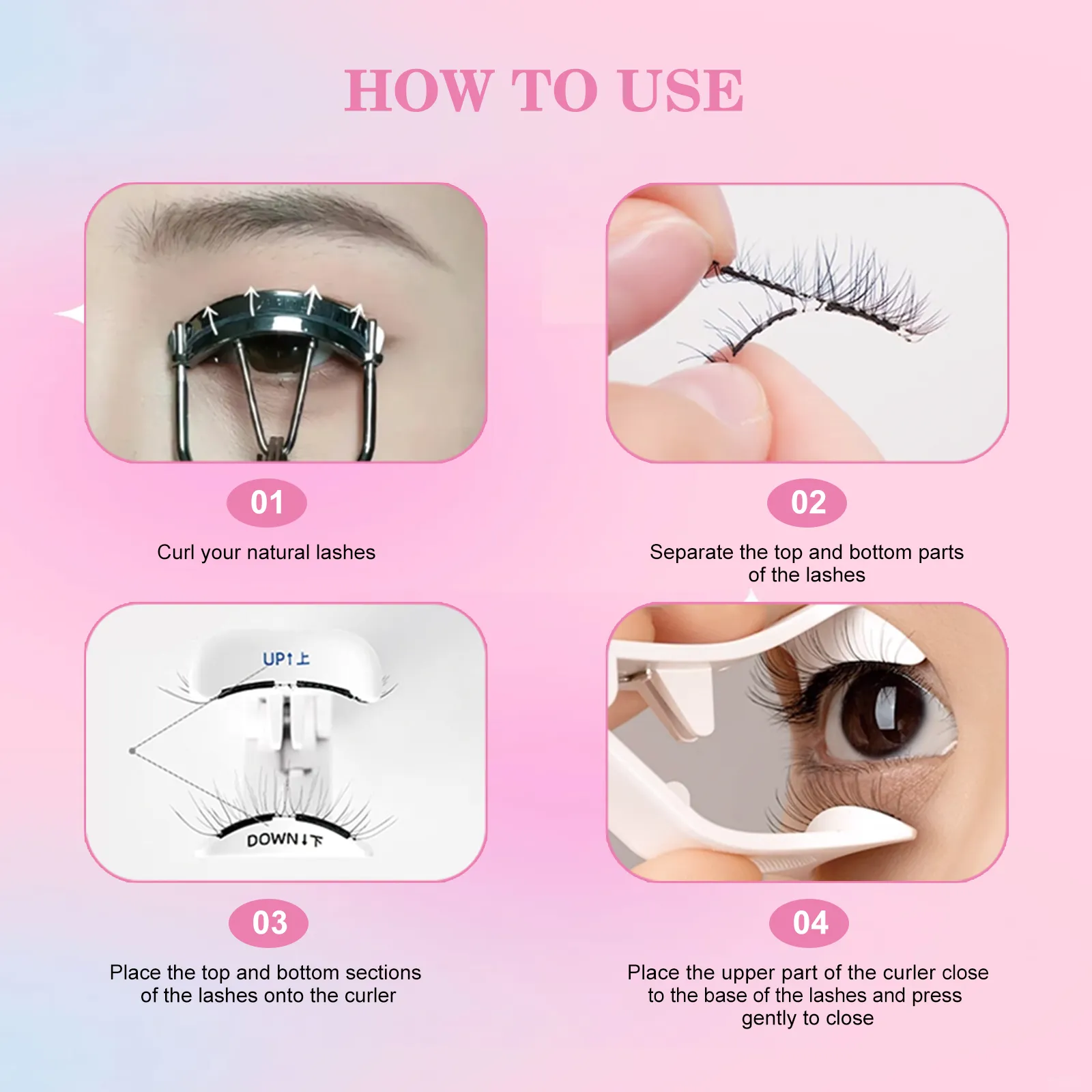 HOW TO USE

01

Curl your natural lashes

02

Separate the top and bottom parts of the lashes

UP↑上

DOWN↓下

03

Place the top and bottom sections of the lashes onto the curler

04

Place the upper part of the curler close to the base of the lashes and press gently to close