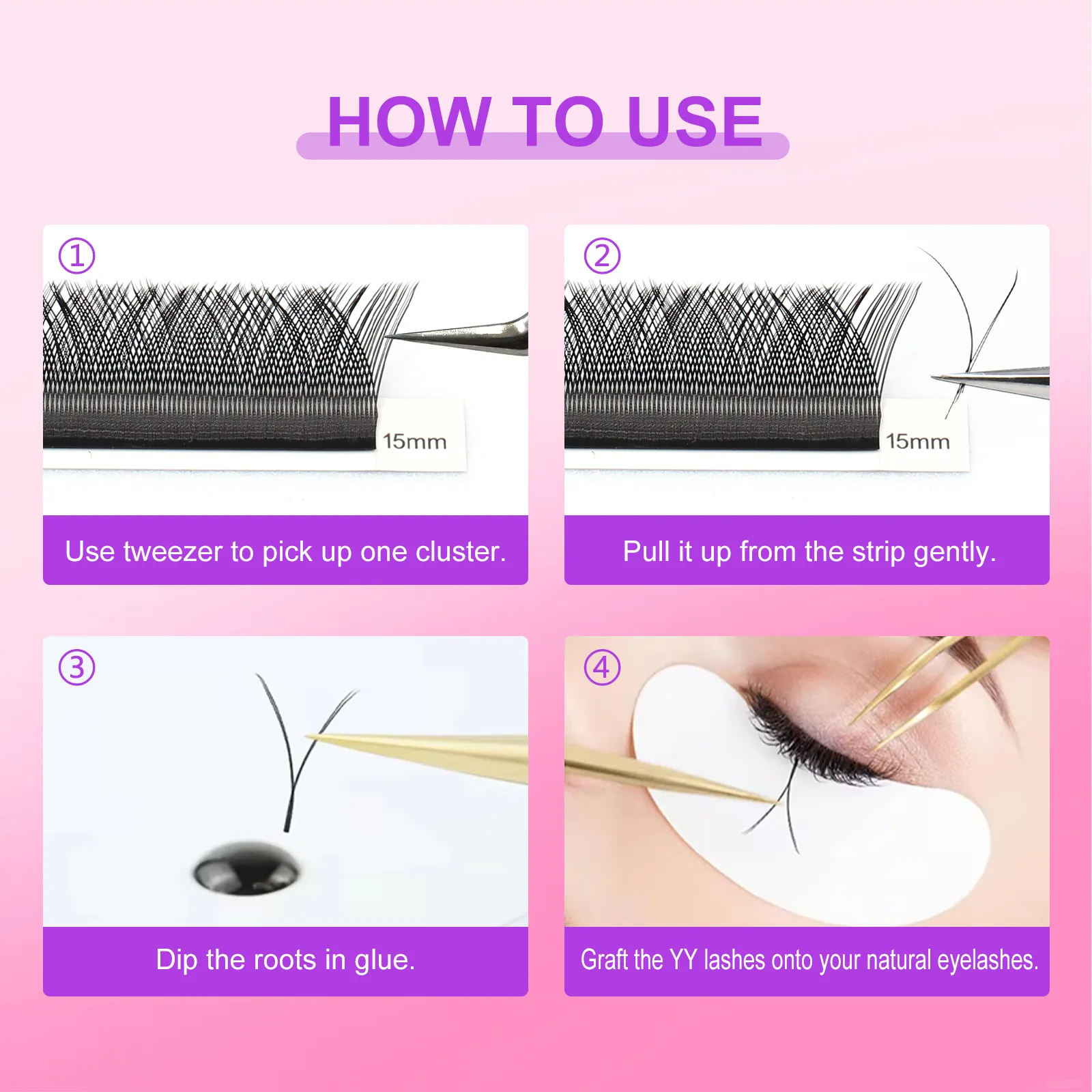 HOW TO USE

①

15mm

Use tweezer to pick up one cluster.

②

15mm

Pull it up from the strip gently.

③

Dip the roots in glue.

④

Graft the YY lashes onto your natural eyelashes.