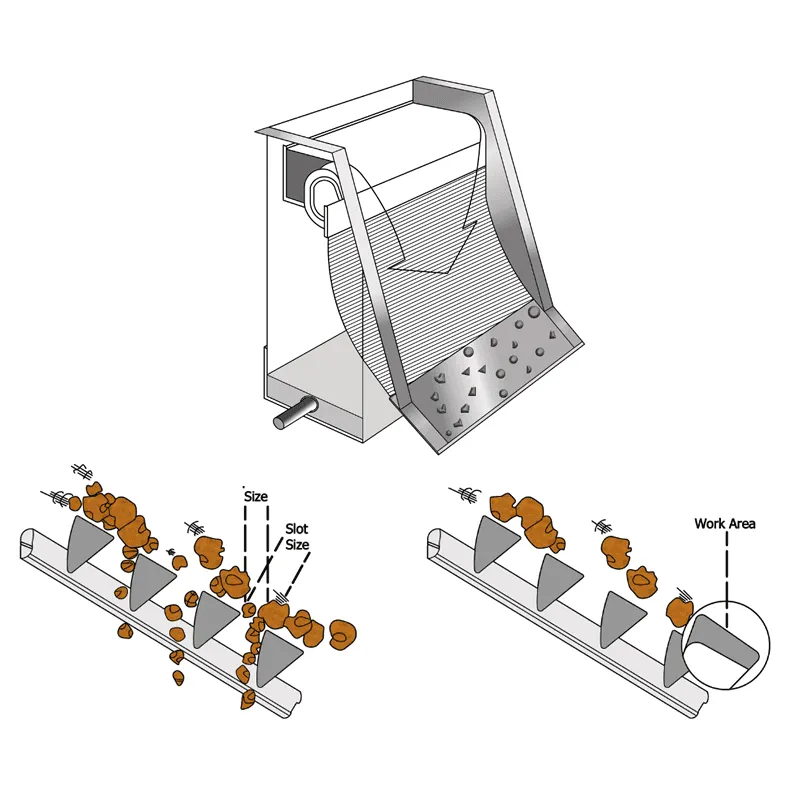 Size

Slot Size

Work Area