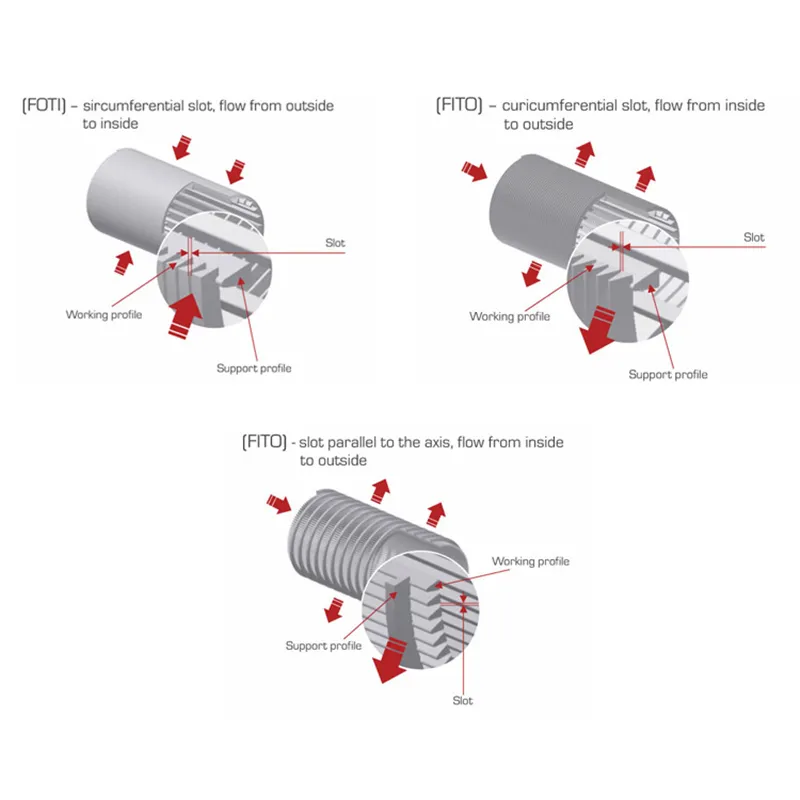 (FOTI) – sircumferential slot, flow from outside to inside

Slot

Working profile

Support profile

(FITO) – curicumferential slot, flow from inside to outside

Slot

Working profile

Support profile

(FITO) - slot parallel to the axis, flow from inside to outside

Working profile

Support profile

Slot