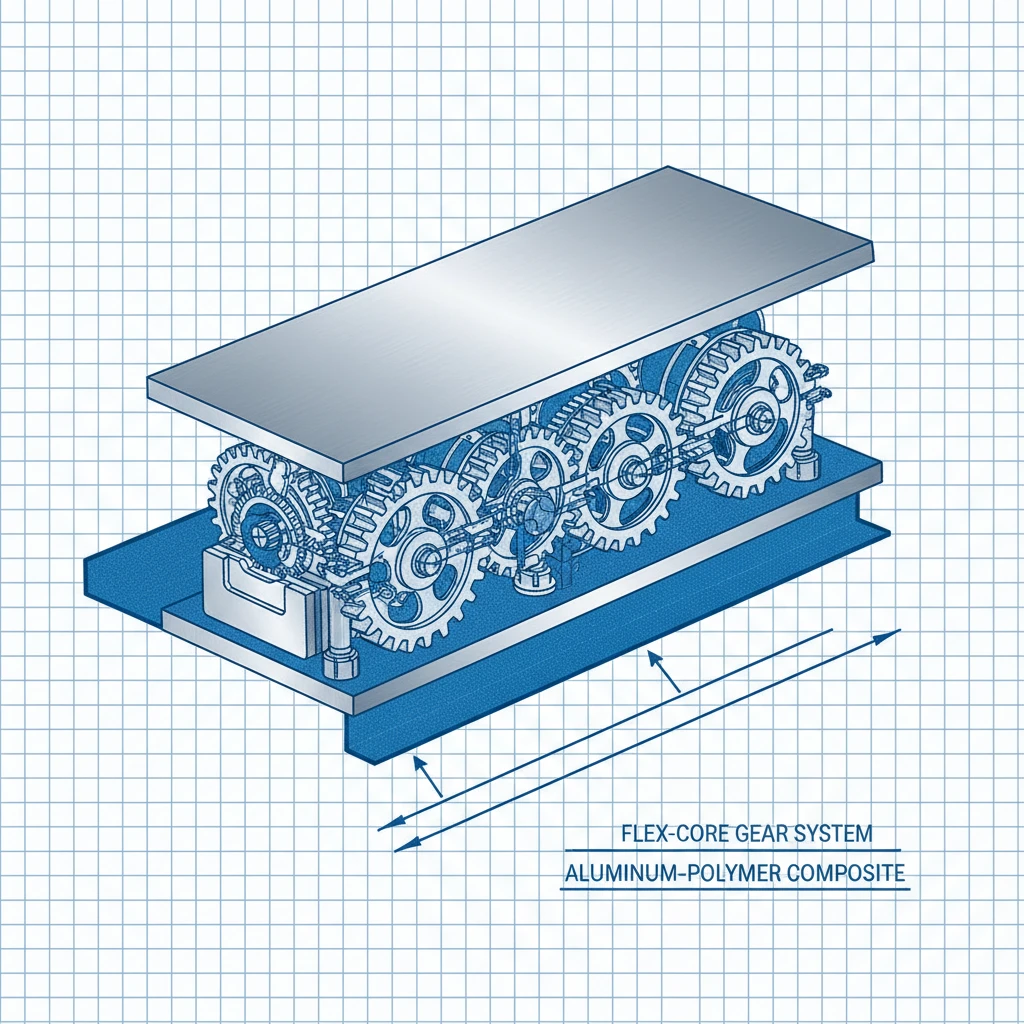 FLEX-CORE GEAR SYSTEM

ALUMINUM-POLYMER COMPOSITE