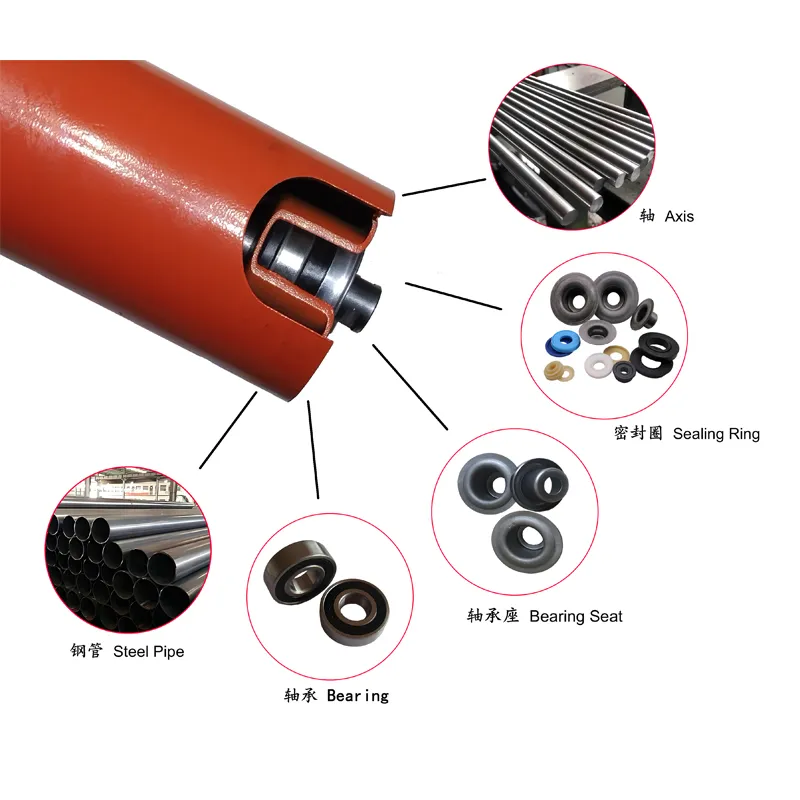 轴 Axis

密封圈 Sealing Ring

轴承座 Bearing Seat

钢管 Steel Pipe

轴承 Bearing