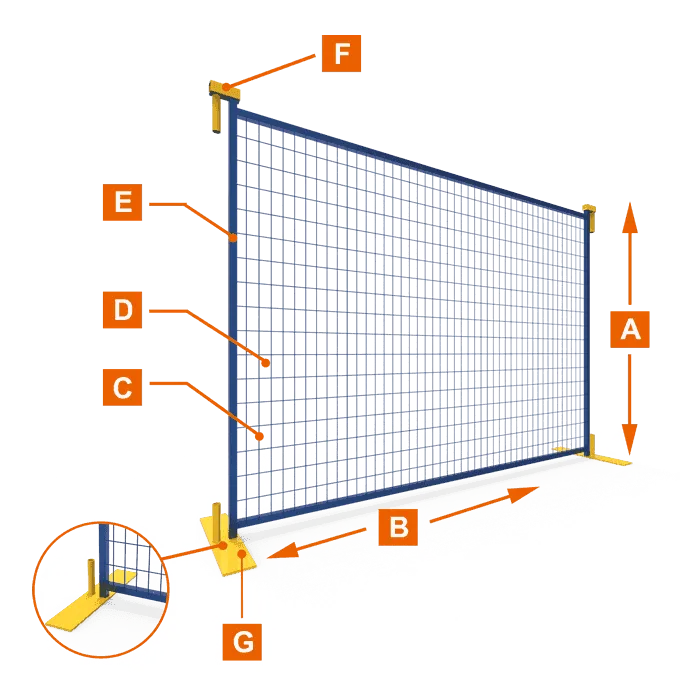 F

E

D

C

A

B

G