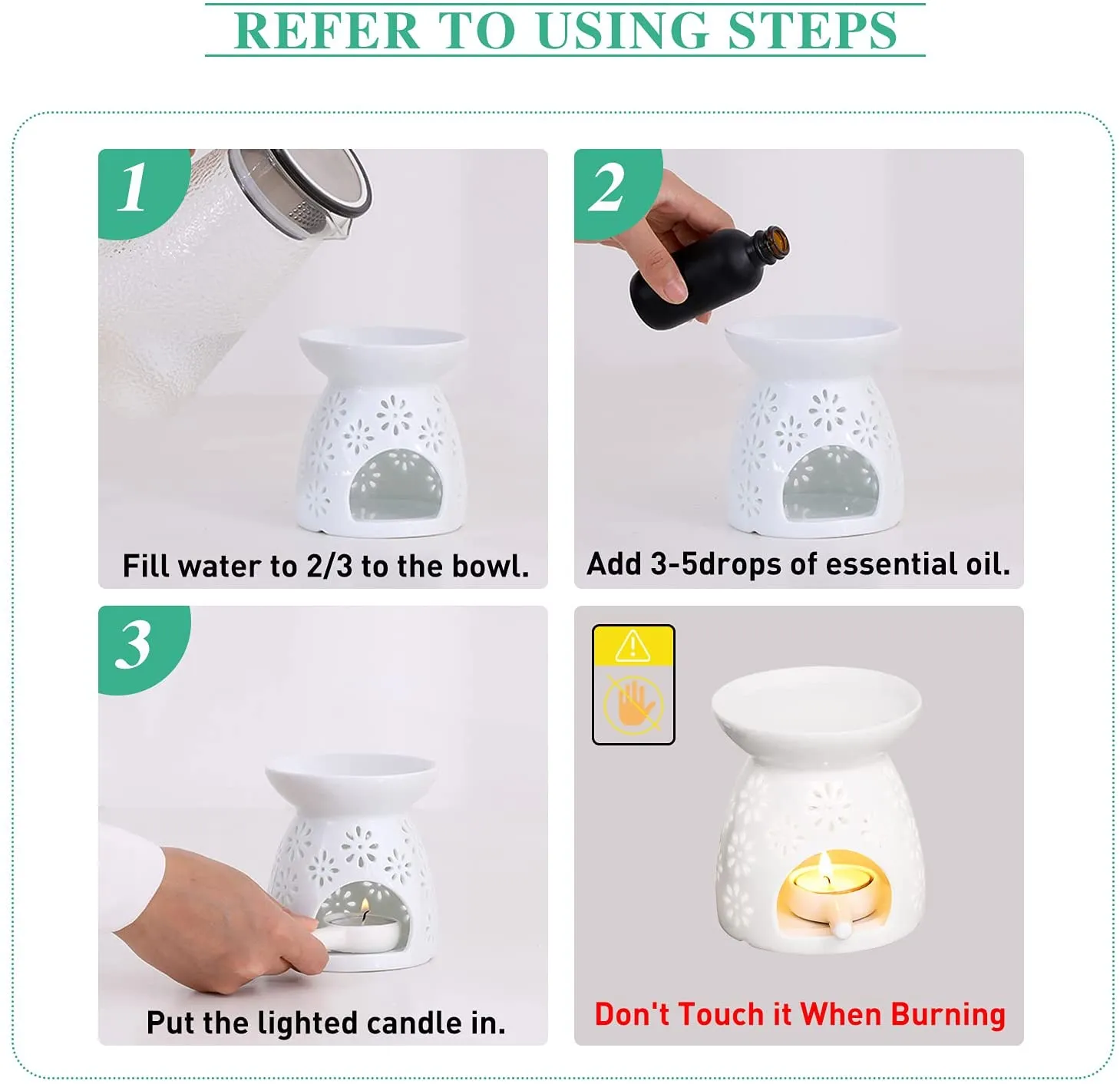 REFER TO USING STEPS

1

Fill water to 2/3 to the bowl.

2

Add 3-5drops of essential oil.

3

Put the lighted candle in.

Don't Touch it When Burning