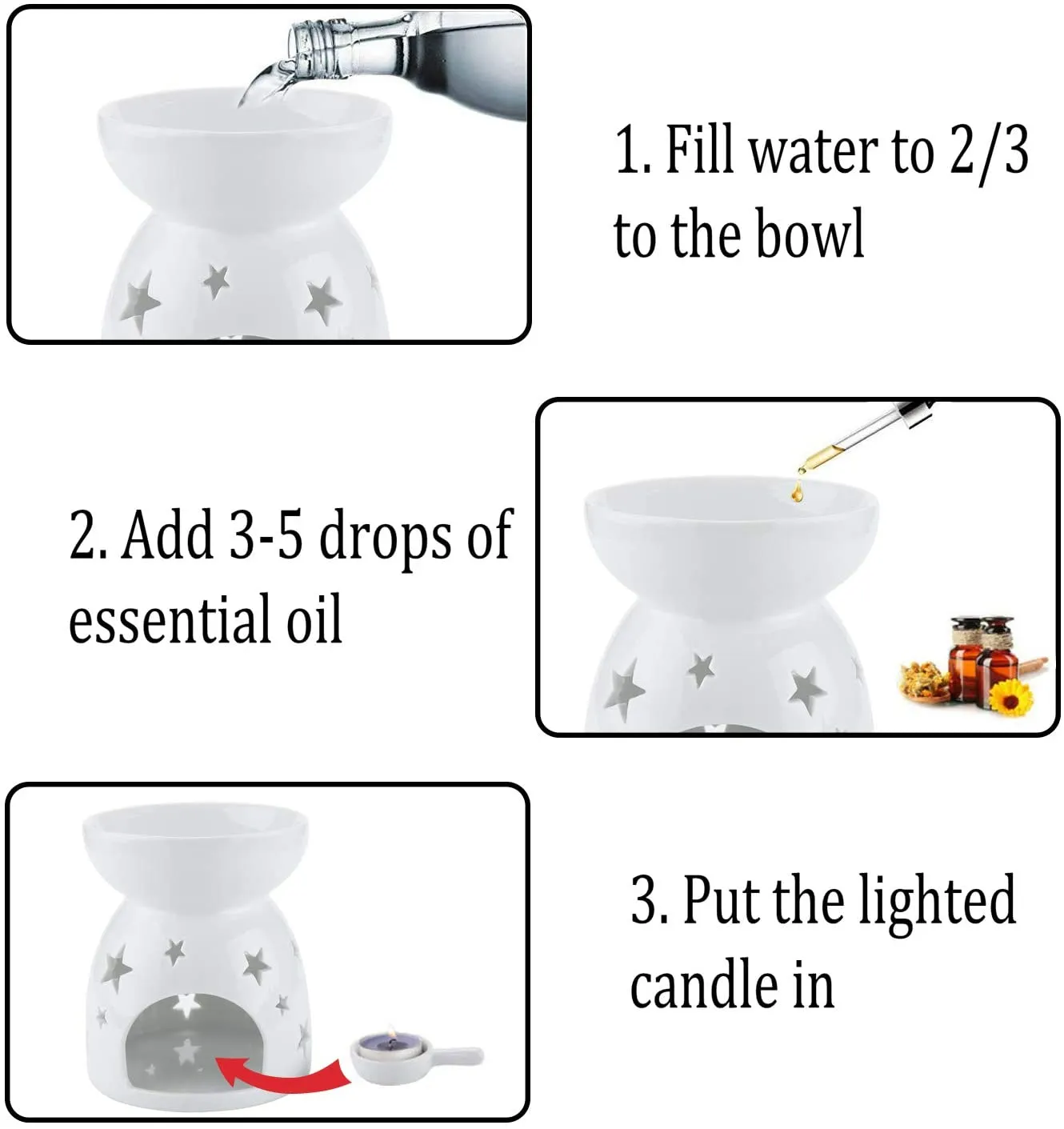 1. Fill water to 2/3 to the bowl

2. Add 3-5 drops of essential oil

3. Put the lighted candle in