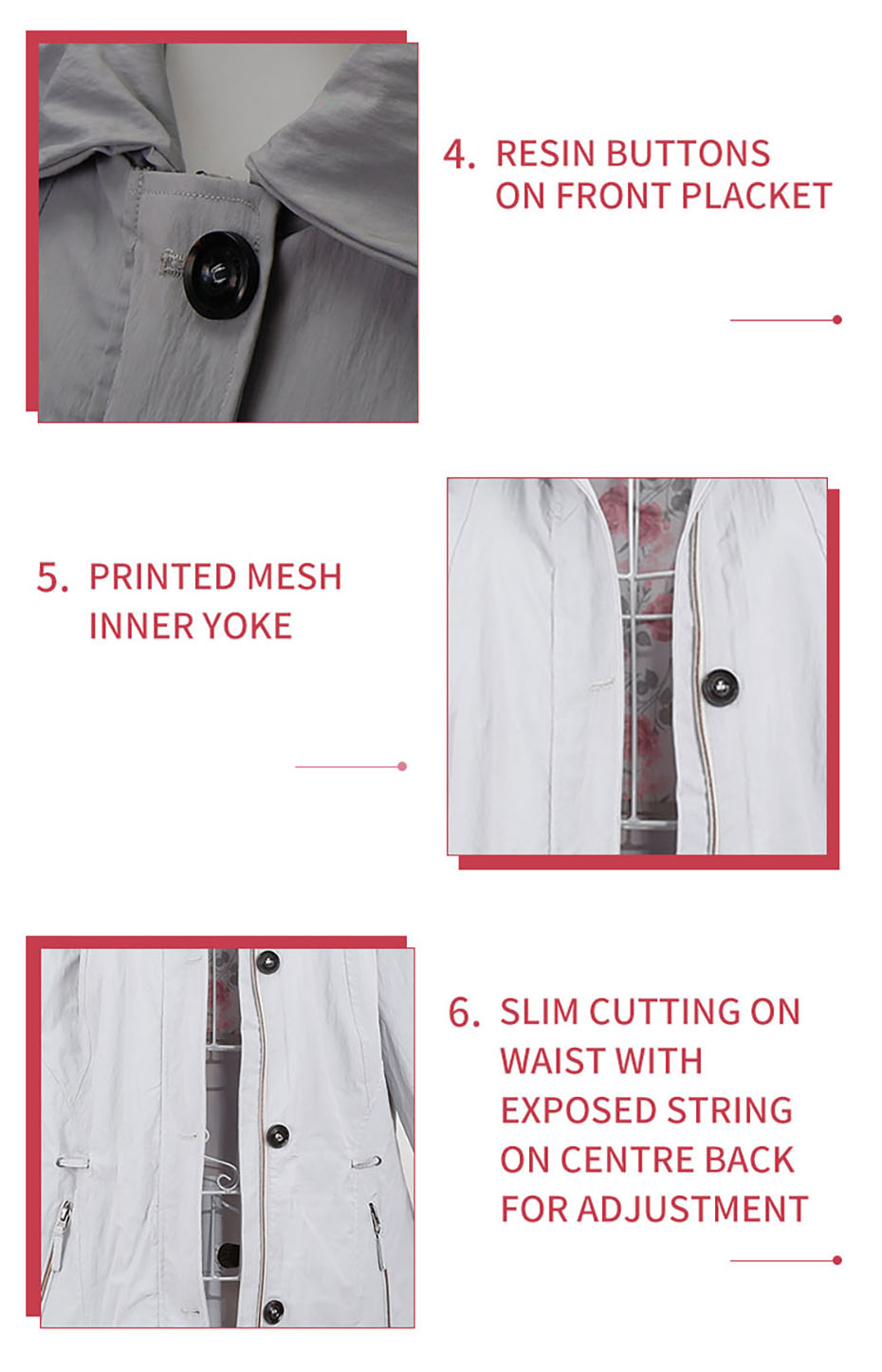 4. RESIN BUTTONS ON FRONT PLACKET

5. PRINTED MESH INNER YOKE

6. SLIM CUTTING ON WAIST WITH EXPOSED STRING ON CENTRE BACK FOR ADJUSTMENT