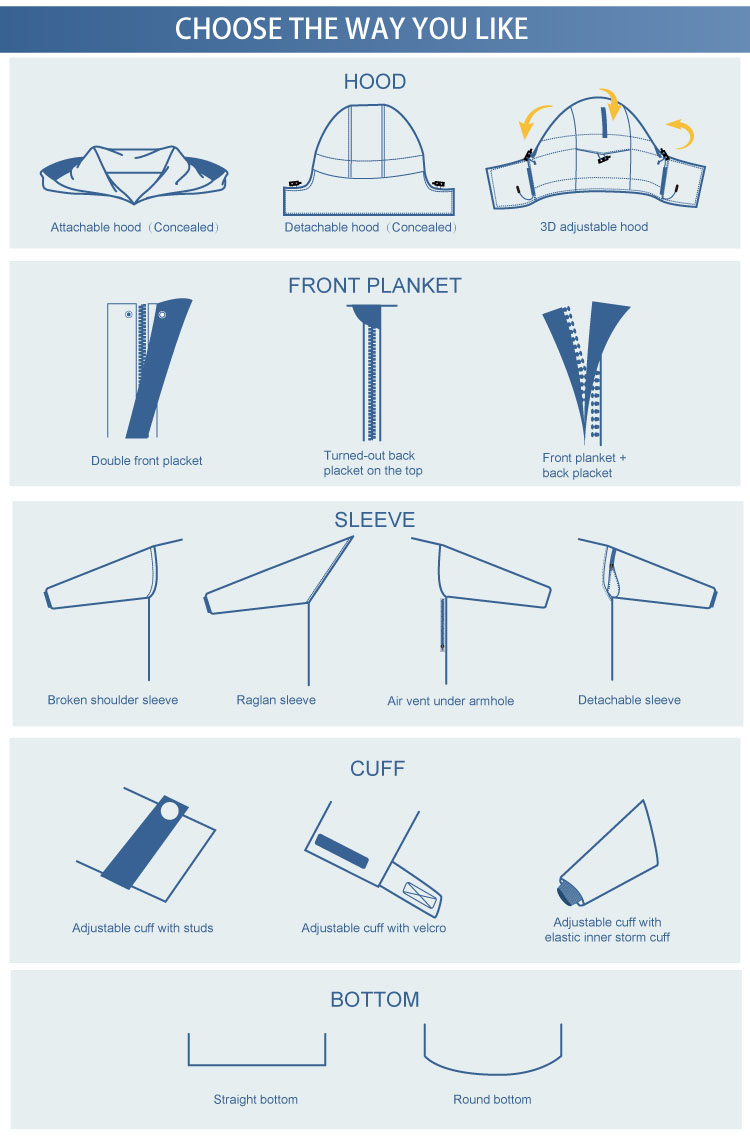 CHOOSE THE WAY YOU LIKE

HOOD

Attachable hood（Concealed）

Detachable hood（Concealed）

3D adjustable hood

FRONT PLANKET

Double front placket

Turned-out back placket on the top

Front planket + back placket

SLEEVE

Broken shoulder sleeve

Raglan sleeve

Air vent under armhole

Detachable sleeve

CUFF

Adjustable cuff with studs

Adjustable cuff with velcro

Adjustable cuff with elastic inner storm cuff

BOTTOM

Straight bottom

Round bottom