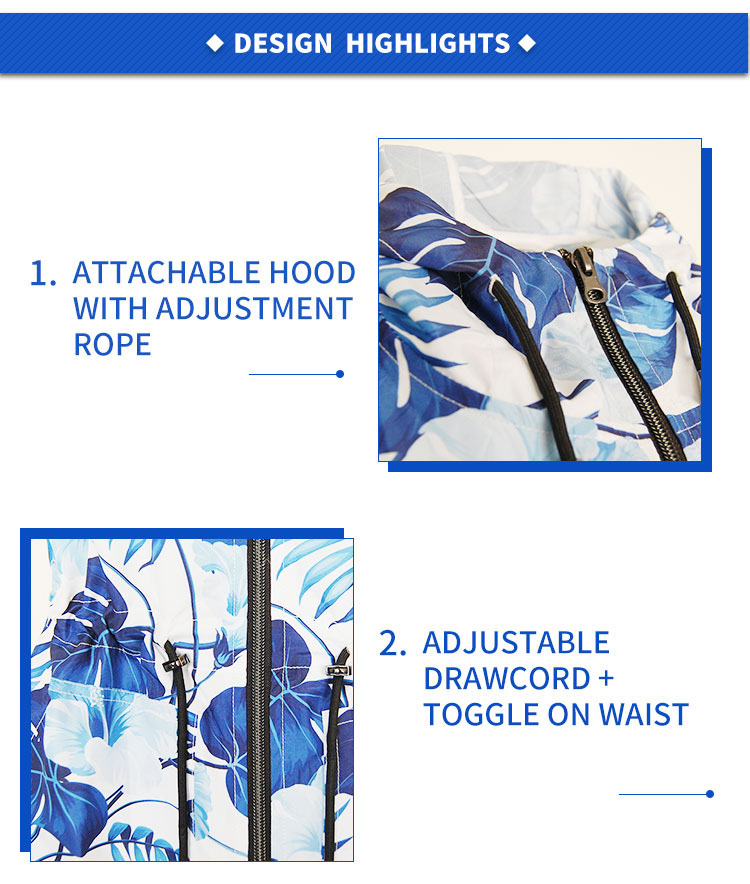 ◆ DESIGN HIGHLIGHTS ◆

1. ATTACHABLE HOOD WITH ADJUSTMENT ROPE

2. ADJUSTABLE DRAWCORD + TOGGLE ON WAIST