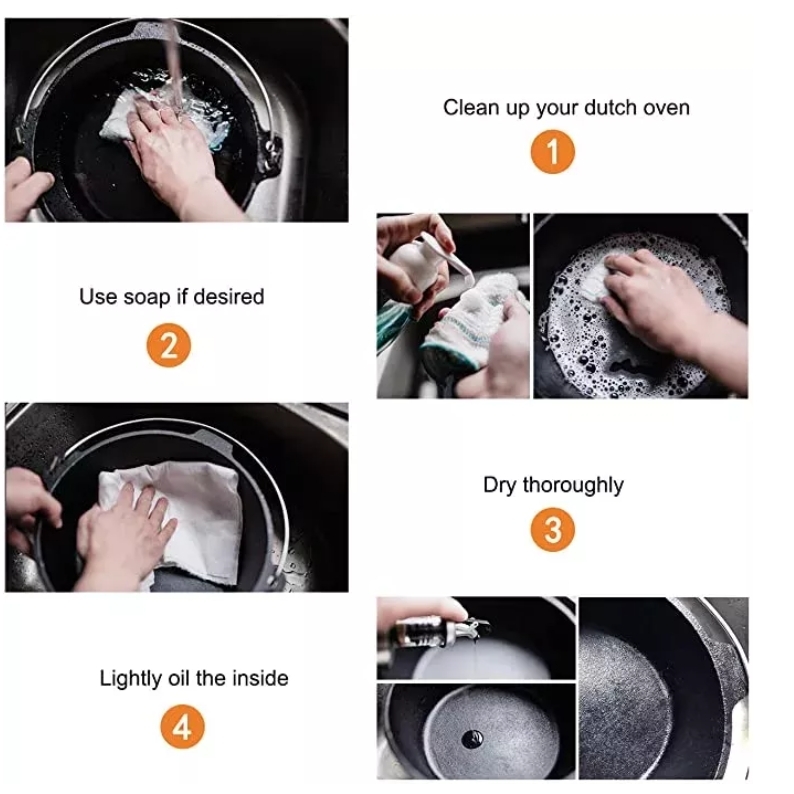 Clean up your dutch oven

1

Use soap if desired

2

Dry thoroughly

3

Lightly oil the inside

4