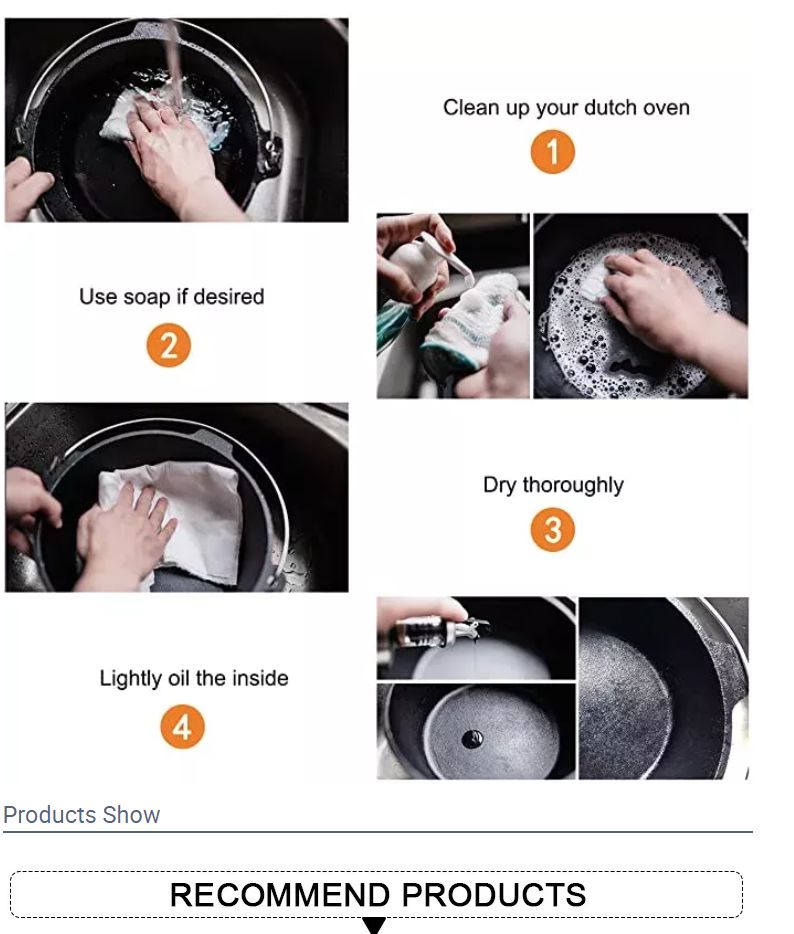 Clean up your dutch oven
1

Use soap if desired
2

Dry thoroughly
3

Lightly oil the inside
4

Products Show

RECOMMEND PRODUCTS