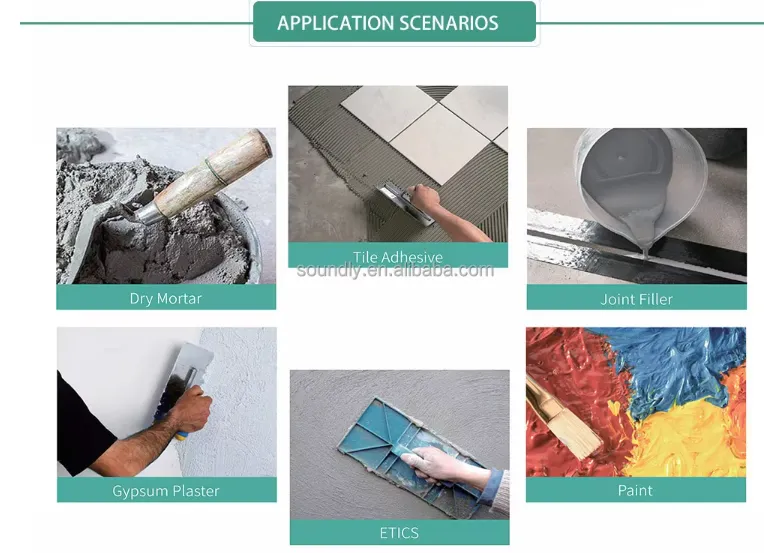 APPLICATION SCENARIOS

Dry Mortar

Tile Adhesive

soundly.en.alibaba.com

Joint Filler

Gypsum Plaster

ETICS

Paint